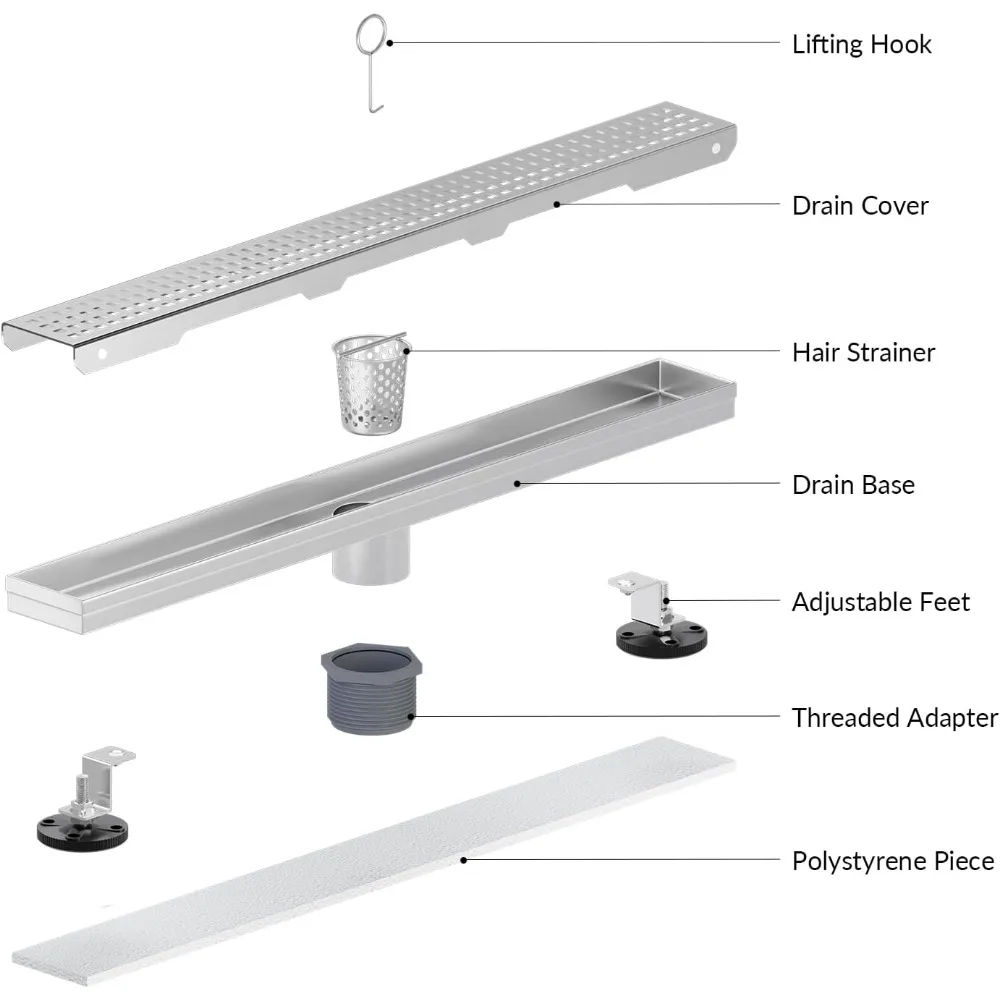 Lifting Hook

Drain Cover

Hair Strainer

Drain Base

Adjustable Feet

Threaded Adapter

Polystyrene Piece