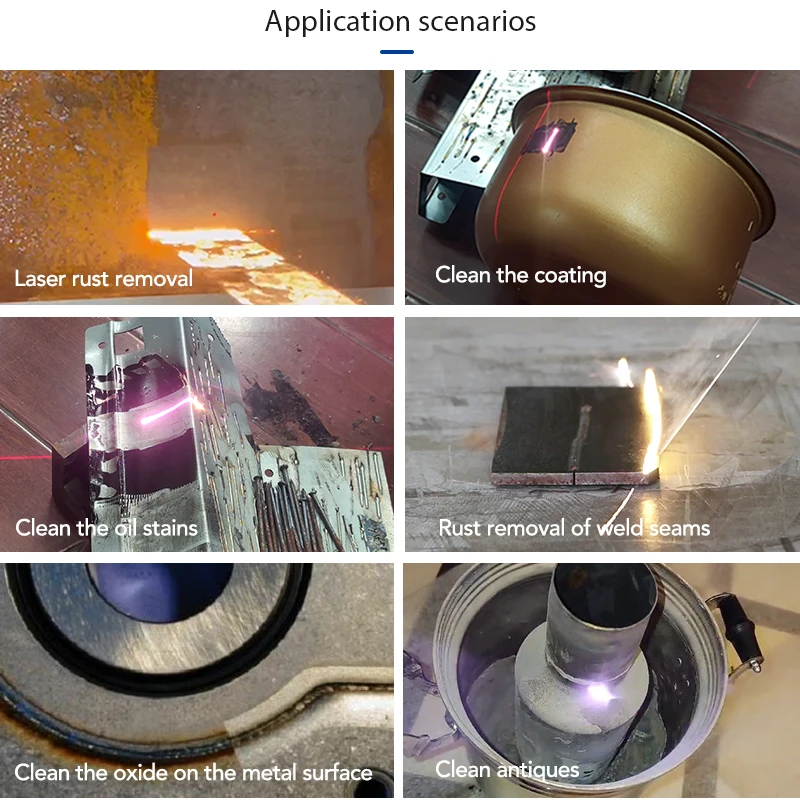 Application scenarios

Laser rust removal

Clean the coating

Clean the oil stains

Rust removal of weld seams

Clean the oxide on the metal surface

Clean antiques