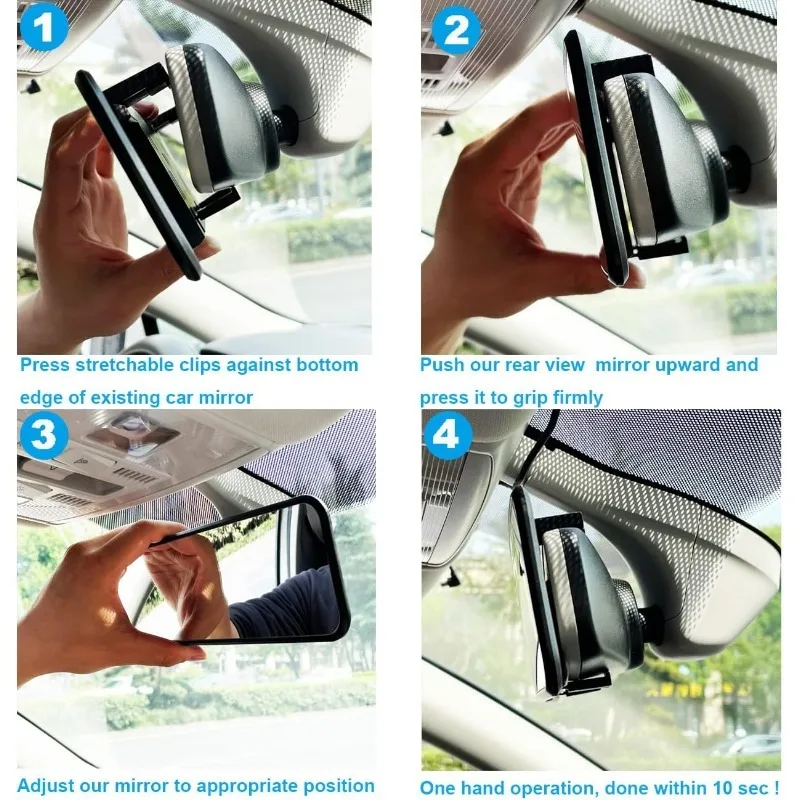 1

Press stretchable clips against bottom edge of existing car mirror

2

Push our rear view  mirror upward and press it to grip firmly

3

Adjust our mirror to appropriate position

4

One hand operation, done within 10 sec !