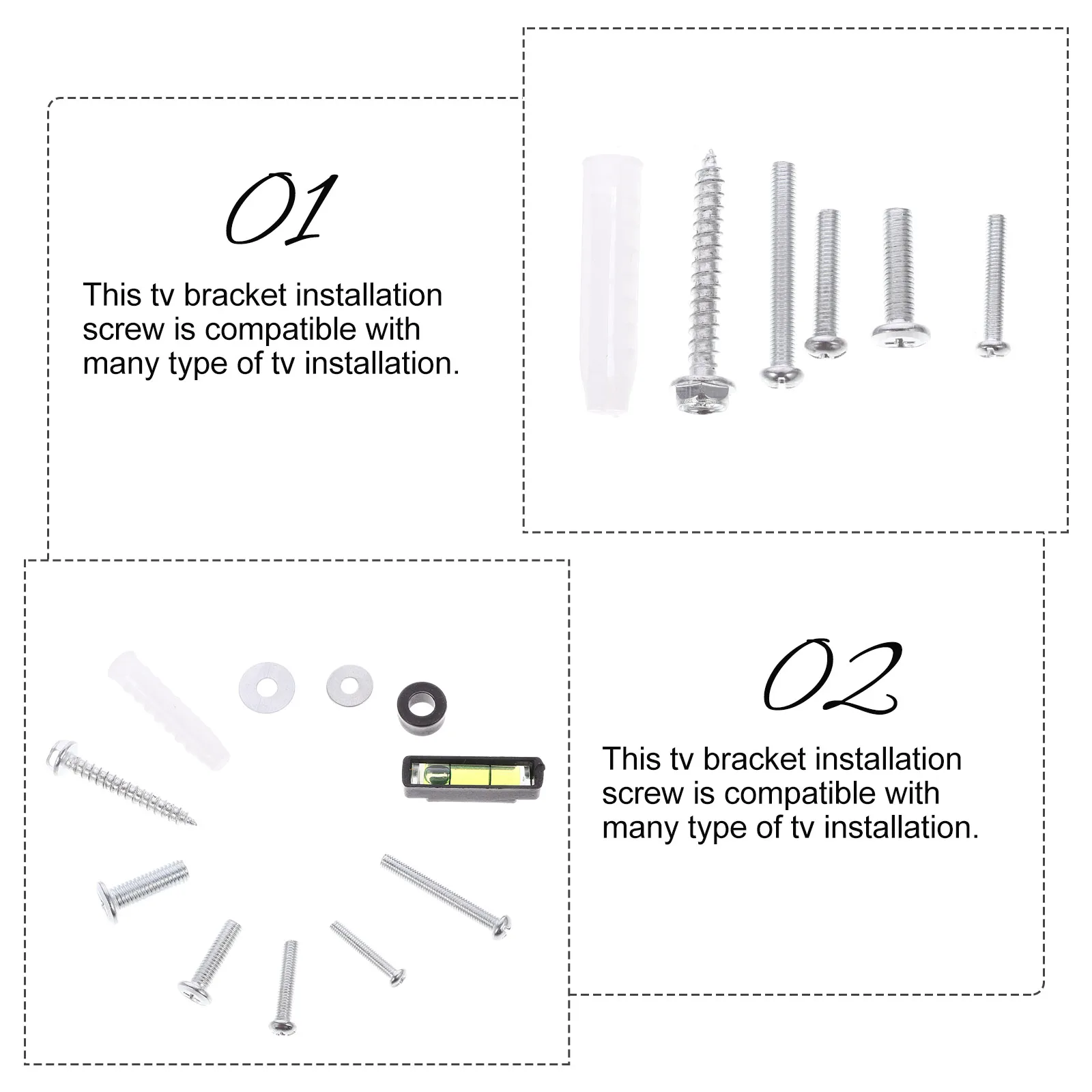 01

This tv bracket installation screw is compatible with many type of tv installation.

02

This tv bracket installation screw is compatible with many type of tv installation.