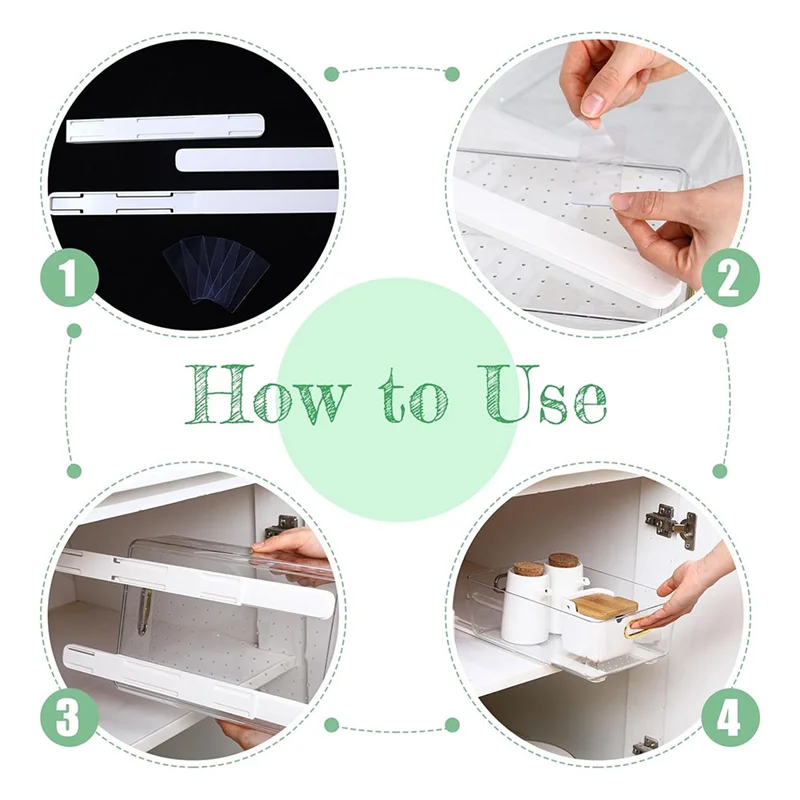 1

2

How to Use

3

4