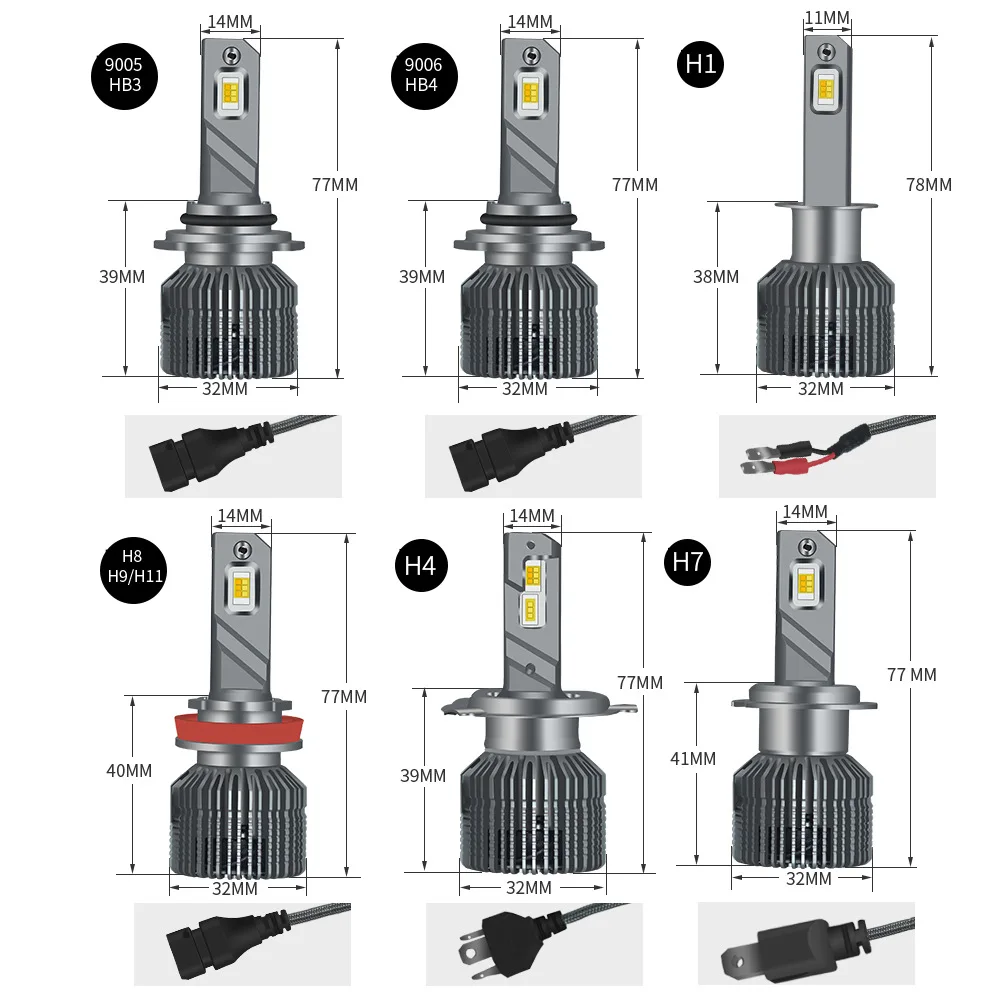 9005
HB3

14MM

77MM

39MM

32MM

9006
HB4

14MM

77MM

39MM

32MM

H1

11MM

78MM

38MM

32MM

H8
H9/H11

14MM

77MM

40MM

32MM

H4

14MM

77MM

39MM

32MM

H7

14MM

77 MM

41MM

32MM