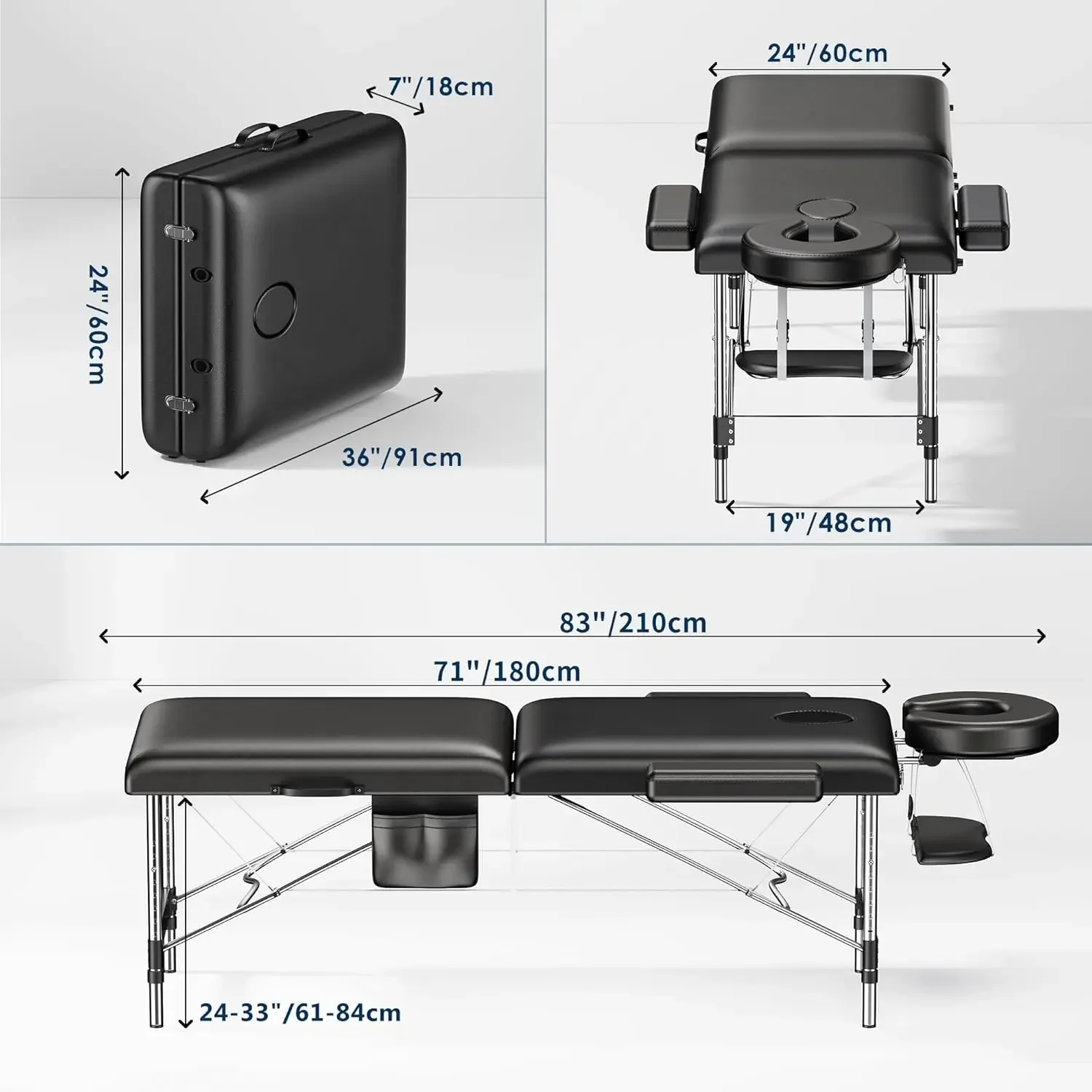 7"/18cm

24"/60cm

36"/91cm

24"/60cm

19"/48cm

83"/210cm

71"/180cm

24-33"/61-84cm