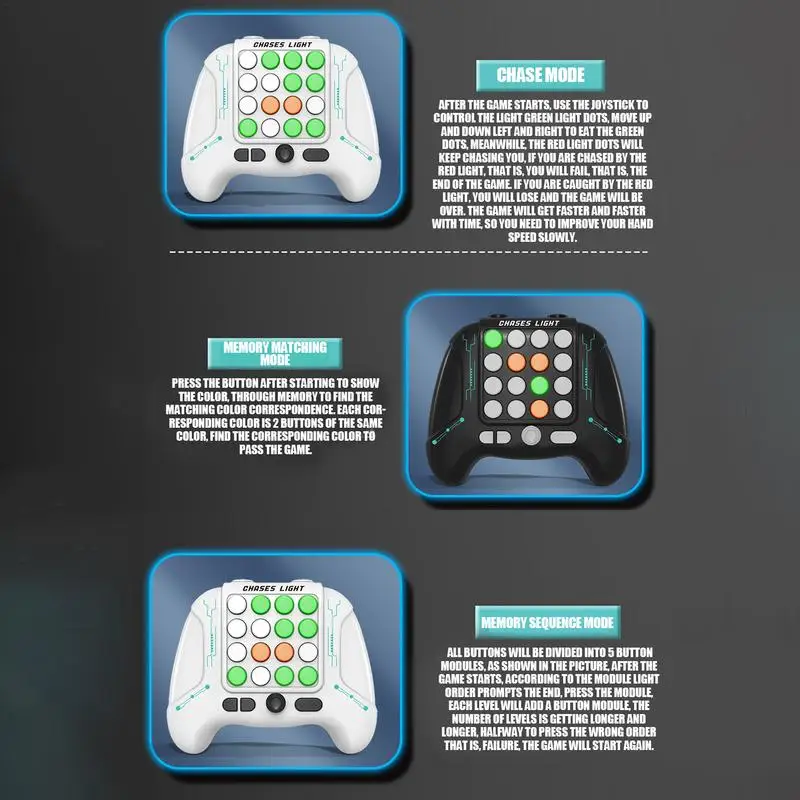 CHASES LIGHT

CHASE MODE

AFTER THE GAME STARTS, USE THE JOYSTICK TO CONTROL THE LIGHT GREEN LIGHT DOTS, MOVE UP AND DOWN LEFT AND RIGHT TO EAT THE GREEN DOTS, MEANWHILE, THE RED LIGHT DOTS WILL KEEP CHASING YOU, IF YOU ARE CHASED BY THE RED LIGHT, THAT IS, YOU WILL FAIL, THAT IS, THE END OF THE GAME. IF YOU ARE CAUGHT BY THE RED LIGHT, YOU WILL LOSE AND THE GAME WILL BE OVER. THE GAME WILL GET FASTER AND FASTER WITH TIME, SO YOU NEED TO IMPROVE YOUR HAND SPEED SLOWLY.

MEMORY MATCHING MODE

PRESS THE BUTTON AFTER STARTING TO SHOW THE COLOR, THROUGH MEMORY TO FIND THE MATCHING COLOR CORRESPONDENCE. EACH CORRESPONDING COLOR IS 2 BUTTONS OF THE SAME COLOR, FIND THE CORRESPONDING COLOR TO PASS THE GAME.

CHASES LIGHT

CHASES LIGHT

MEMORY SEQUENCE MODE

ALL BUTTONS WILL BE DIVIDED INTO 5 BUTTON MODULES, AS SHOWN IN THE PICTURE. AFTER THE GAME STARTS, ACCORDING TO THE MODULE LIGHT ORDER PROMPTS THE END, PRESS THE MODULE, EACH LEVEL WILL ADD A BUTTON MODULE, THE NUMBER OF LEVELS IS GETTING LONGER AND LONGER, HALFWAY TO PRESS THE WRONG ORDER THAT IS, FAILURE, THE GAME WILL START AGAIN.