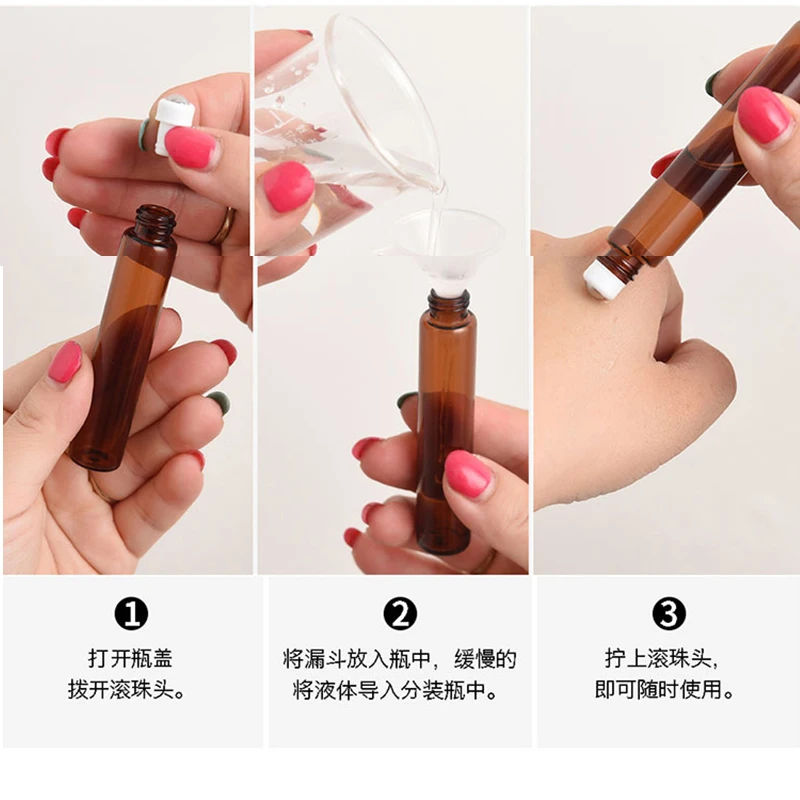 ❶
打开瓶盖
拔开滚珠头。

❷
将漏斗放入瓶中，缓慢的
将液体导入分装瓶中。

❸
拧上滚珠头，
即可随时使用。