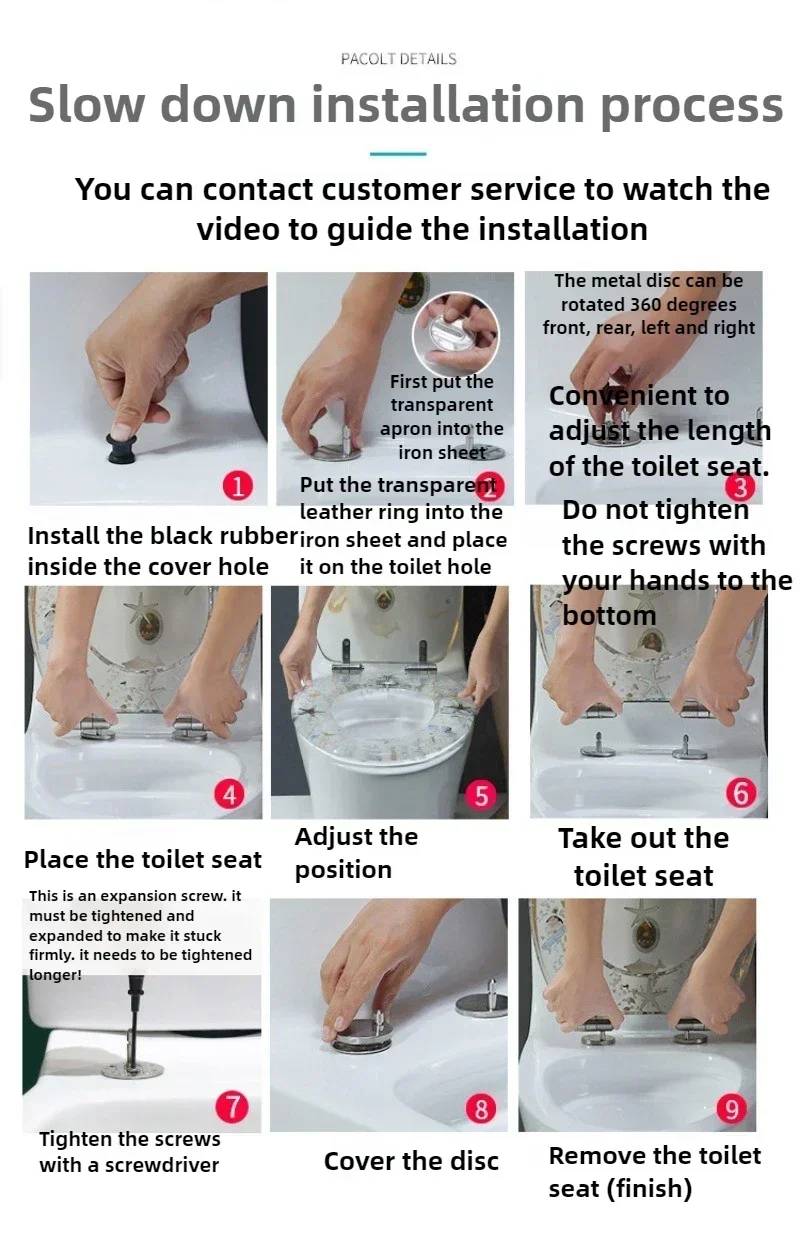 PACOLT DETAILS

Slow down installation process

You can contact customer service to watch the video to guide the installation

1

Install the black rubber inside the cover hole

First put the transparent apron into the iron sheet

2

Put the transparent leather ring into the iron sheet and place it on the toilet hole

The metal disc can be rotated 360 degrees front, rear, left and right

Convenient to adjust the length of the toilet seat.

3

Do not tighten the screws with your hands to the bottom

4

Place the toilet seat

5

Adjust the position

6

Take out the toilet seat

This is an expansion screw. it must be tightened and expanded to make it stuck firmly. it needs to be tightened longer!

7

Tighten the screws with a screwdriver

8

Cover the disc

9

Remove the toilet seat (finish)