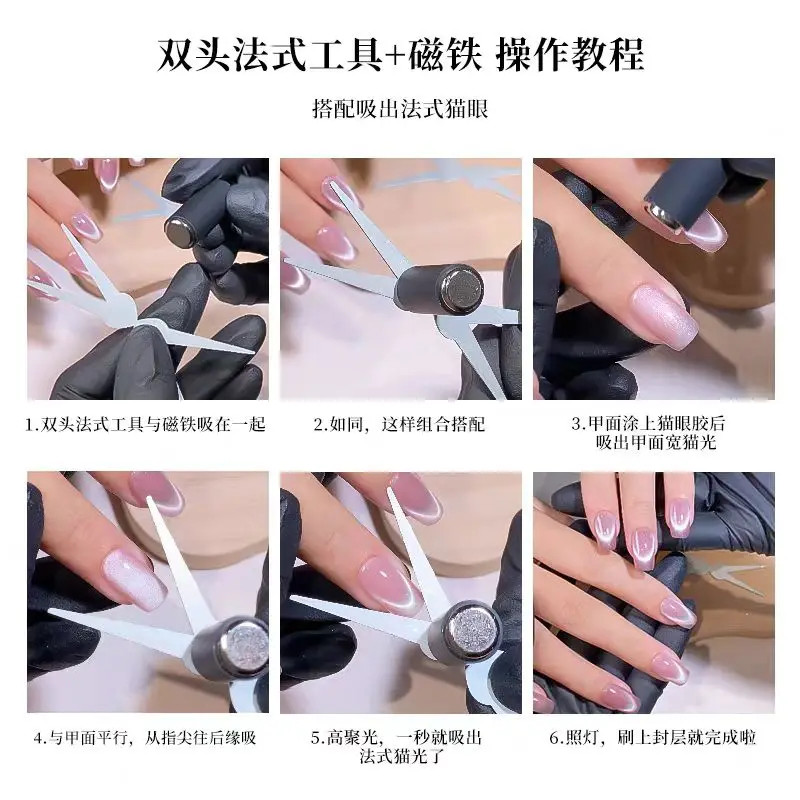 双头法式工具+磁铁 操作教程

搭配吸出法式猫眼

1.双头法式工具与磁铁吸在一起

2.如同，这样组合搭配

3.甲面涂上猫眼胶后吸出甲面宽猫光

4.与甲面平行，从指尖往后缘吸

5.高聚光，一秒就吸出法式猫光了

6.照灯，刷上封层就完成啦