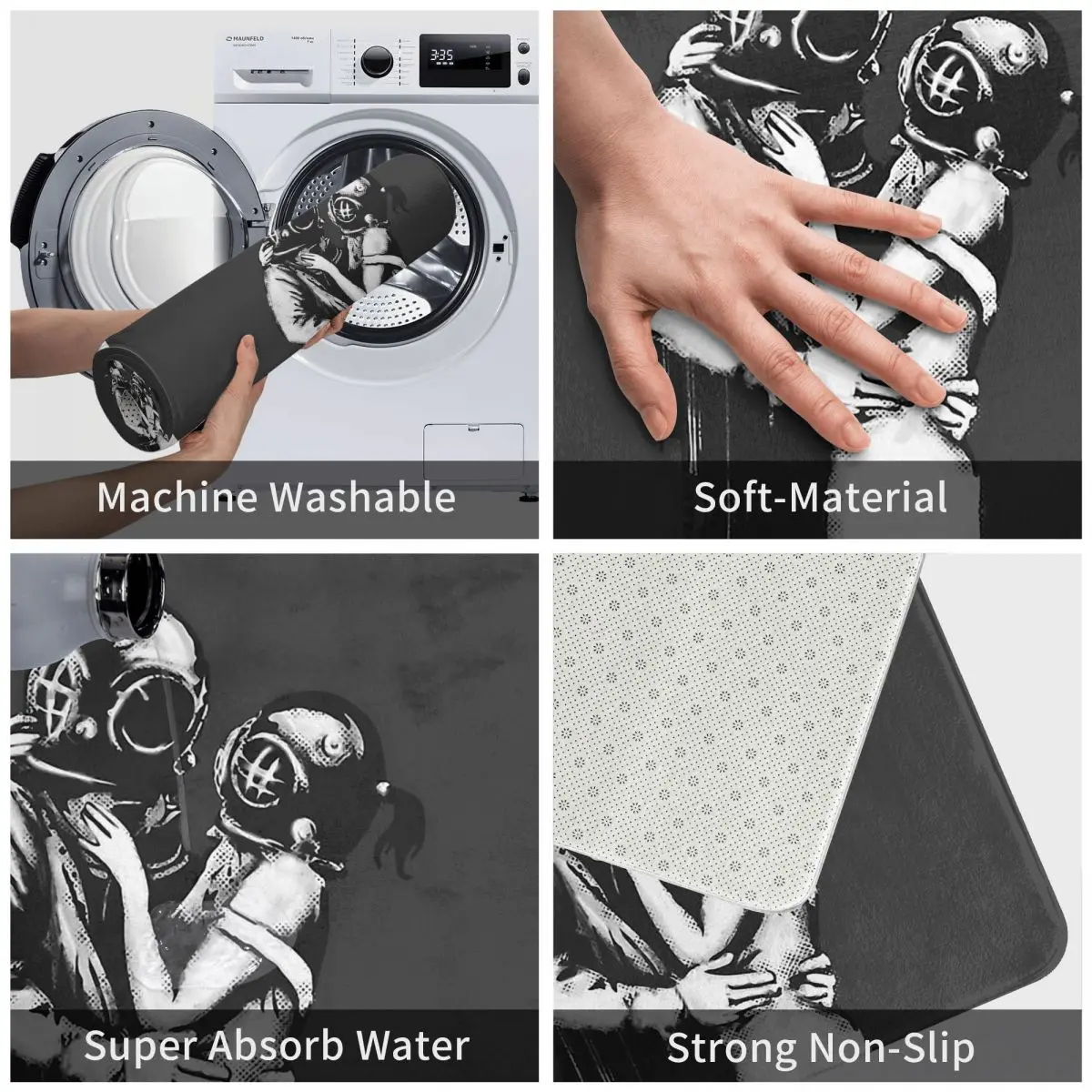 MAUNFELD

3:35

Machine Washable

Soft-Material

Super Absorb Water

Strong Non-Slip