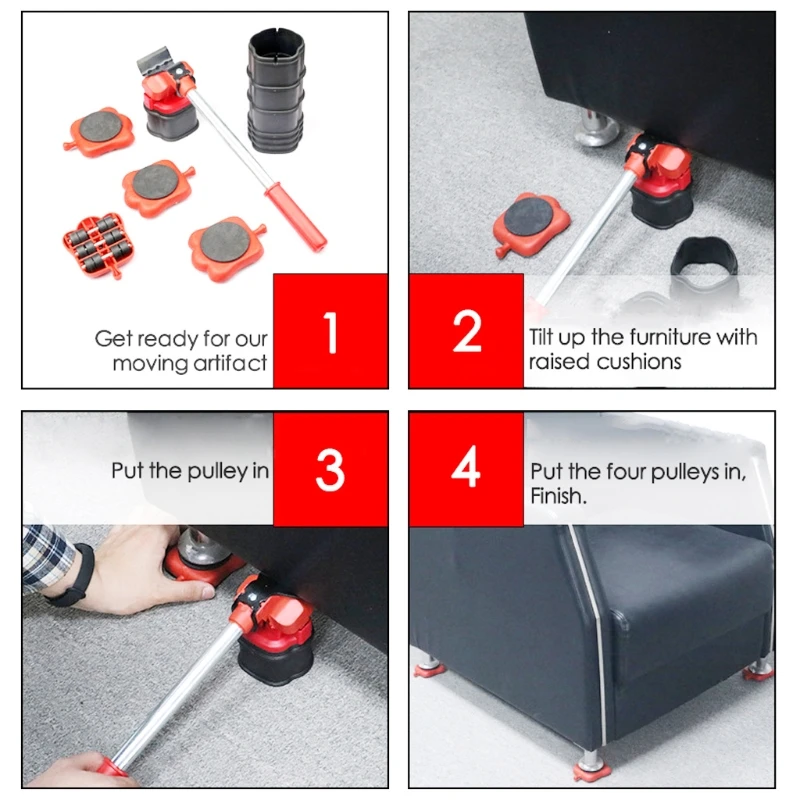 Get ready for our moving artifact

1

2

Tilt up the furniture with raised cushions

Put the pulley in

3

4

Put the four pulleys in, Finish.