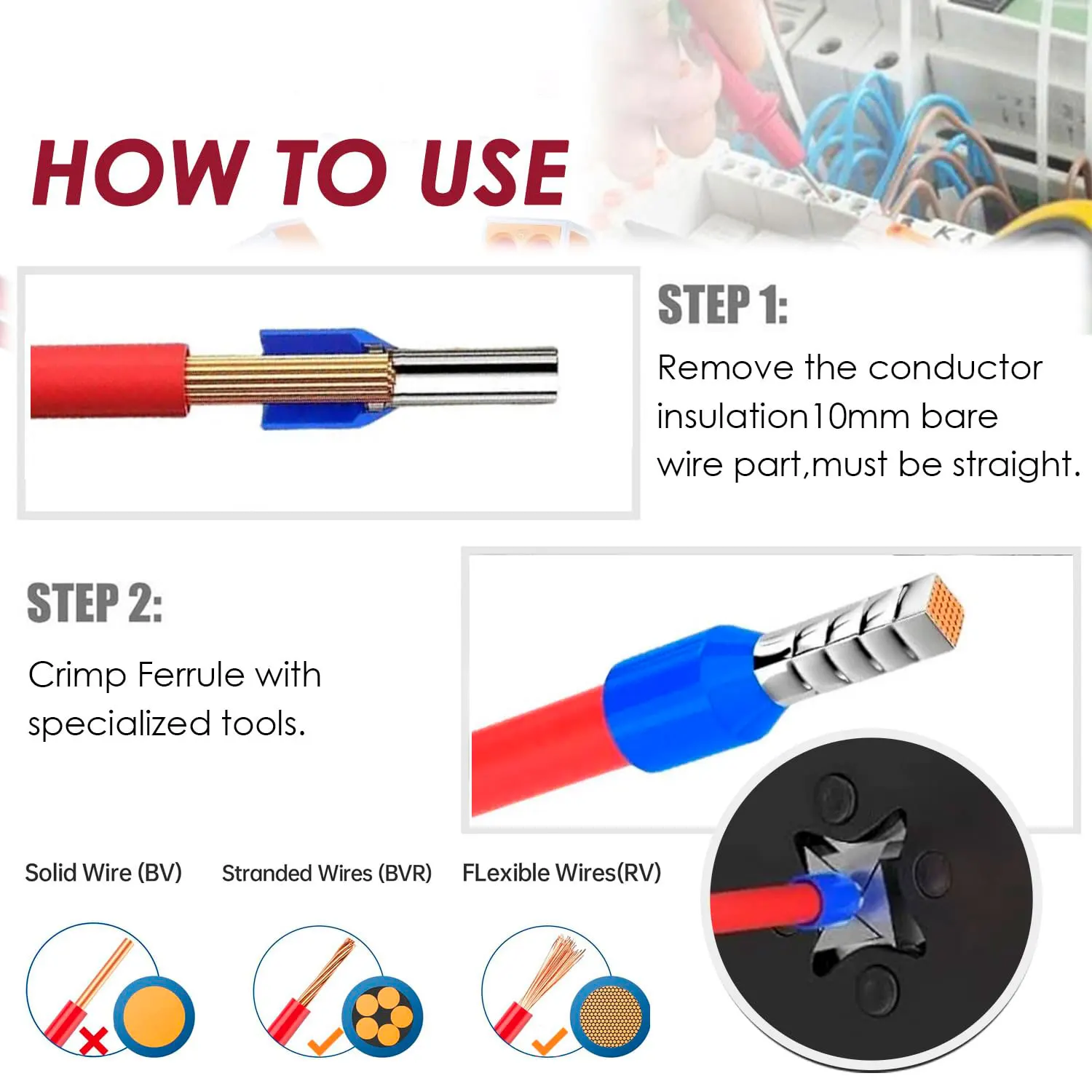 HOW TO USE

STEP 1:

Remove the conductor insulation10mm bare wire part,must be straight.

STEP 2:

Crimp Ferrule with specialized tools.

Solid Wire (BV)

Stranded Wires (BVR)

FLexible Wires(RV)