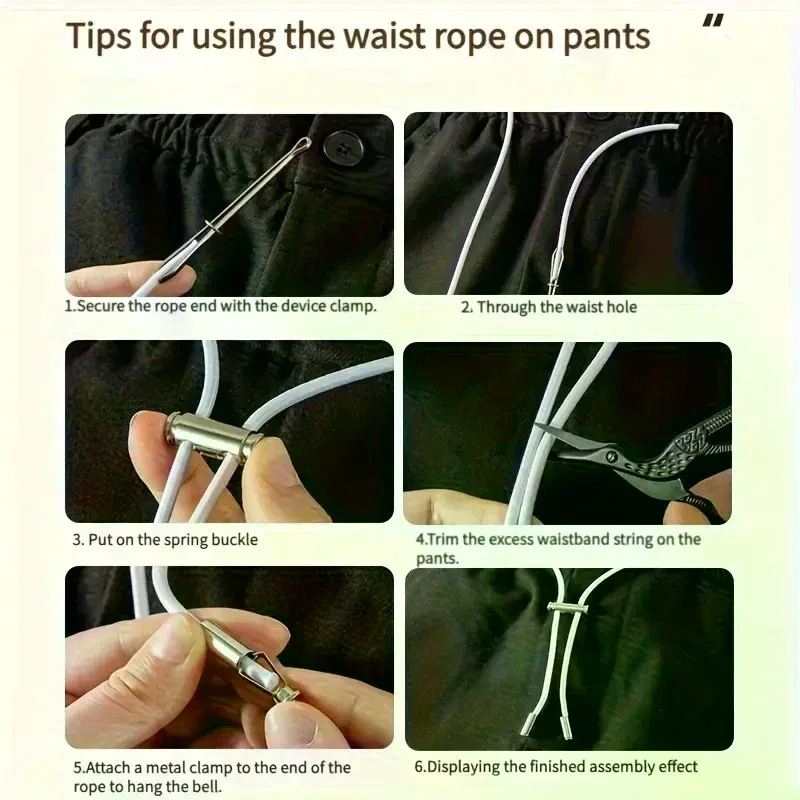 Tips for using the waist rope on pants "

1.Secure the rope end with the device clamp.

2. Through the waist hole

3. Put on the spring buckle

4.Trim the excess waistband string on the pants.

5.Attach a metal clamp to the end of the rope to hang the bell.

6.Displaying the finished assembly effect