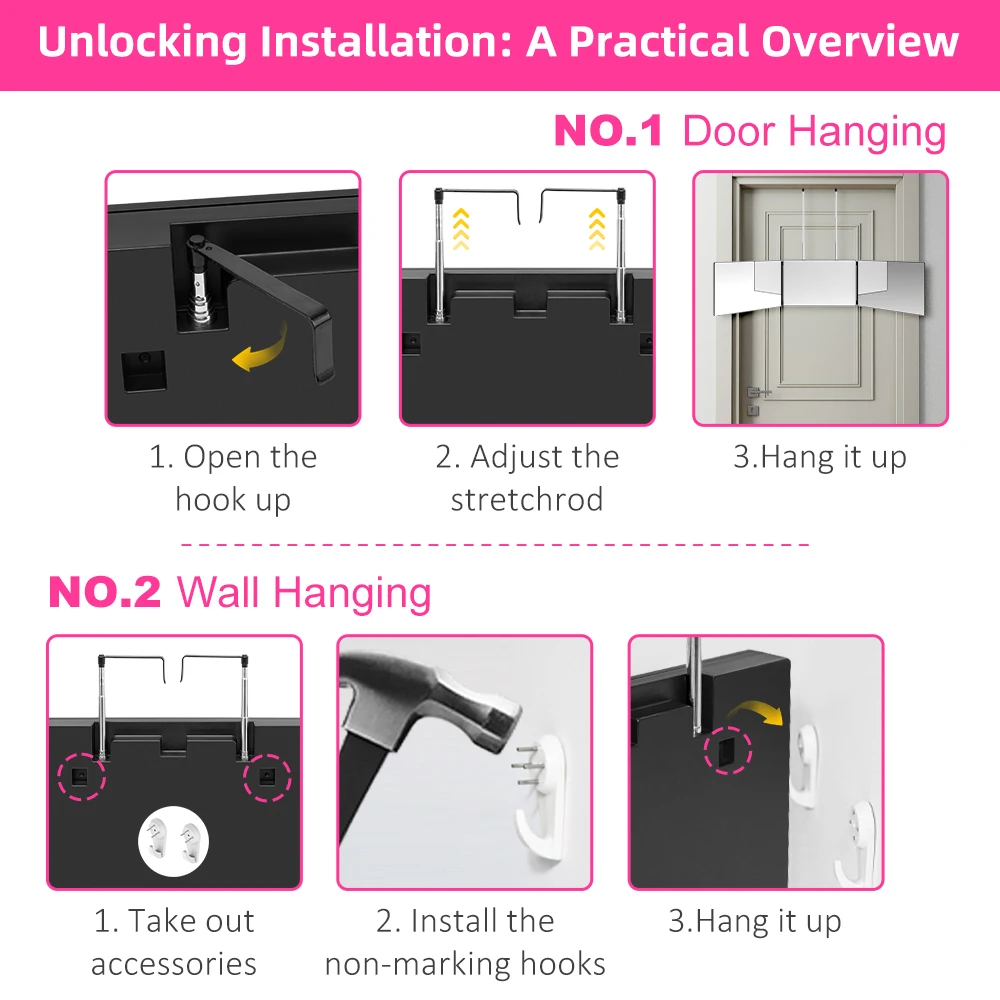 Unlocking Installation: A Practical Overview

NO.1 Door Hanging

1. Open the hook up

2. Adjust the stretchrod

3.Hang it up

NO.2 Wall Hanging

1. Take out accessories

2. Install the non-marking hooks

3.Hang it up