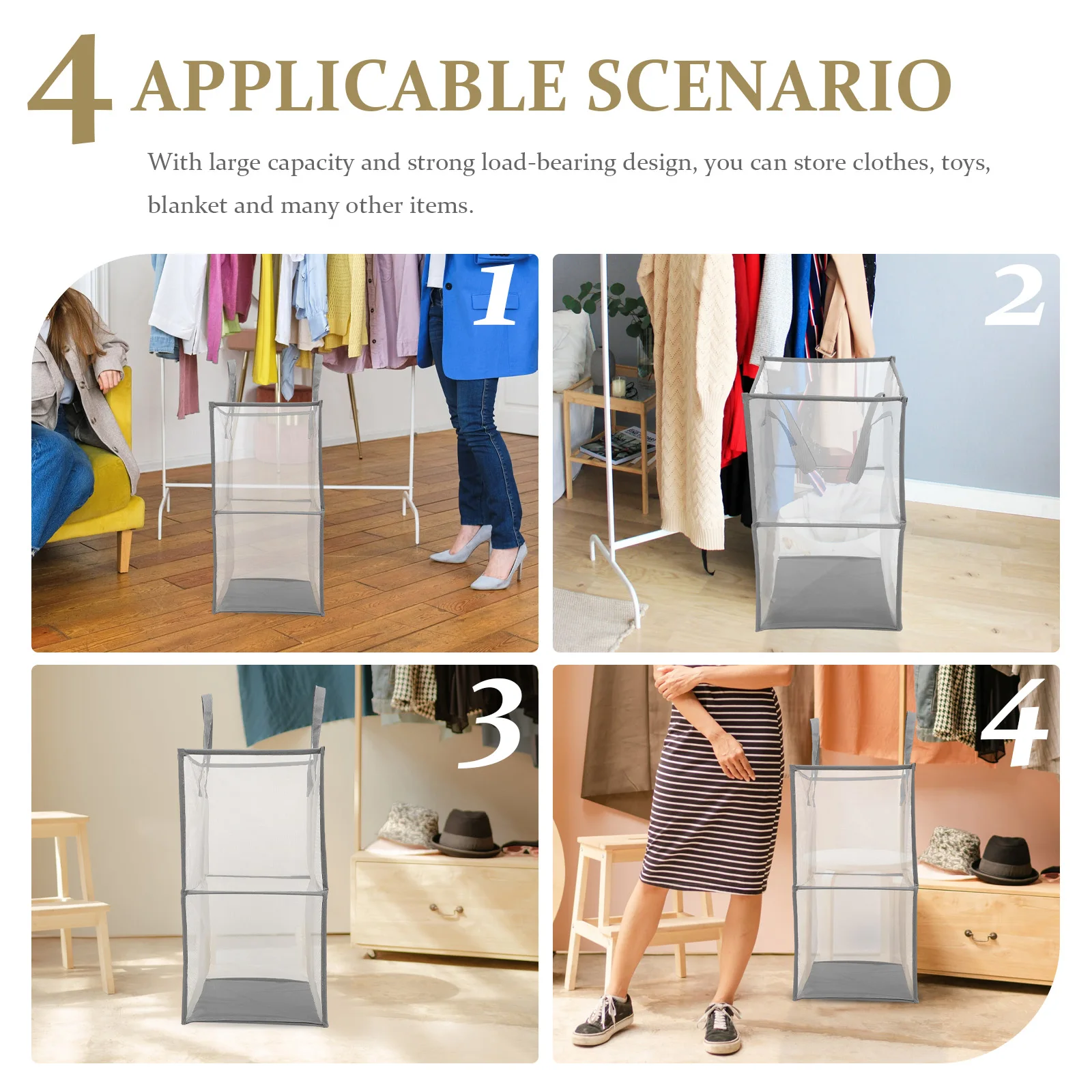 4 APPLICABLE SCENARIO

With large capacity and strong load-bearing design, you can store clothes, toys, blanket and many other items.

1

2

3

4