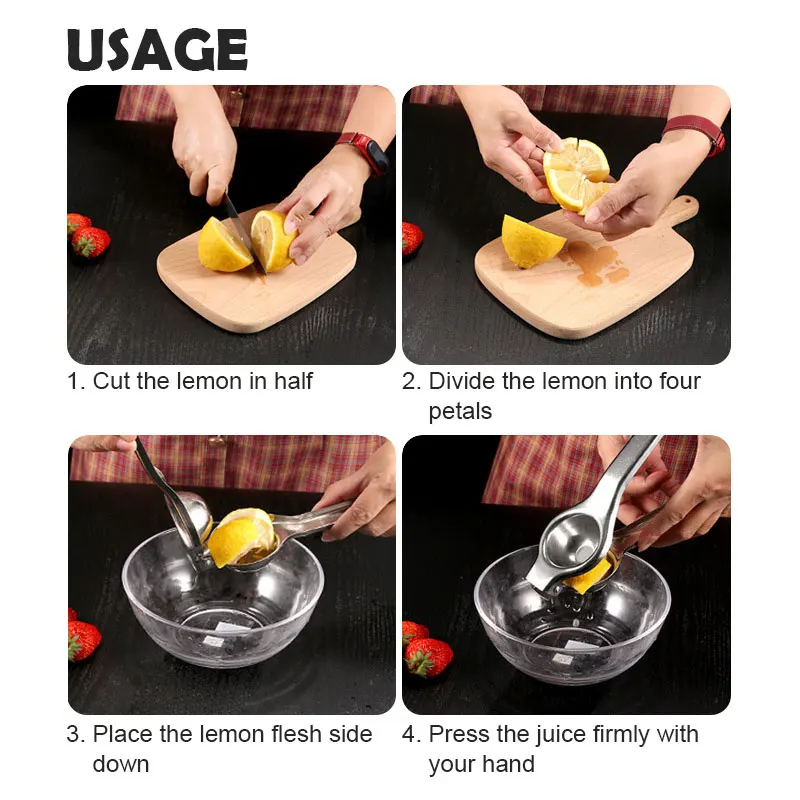 USAGE

1. Cut the lemon in half

2. Divide the lemon into four petals

3. Place the lemon flesh side down

4. Press the juice firmly with your hand