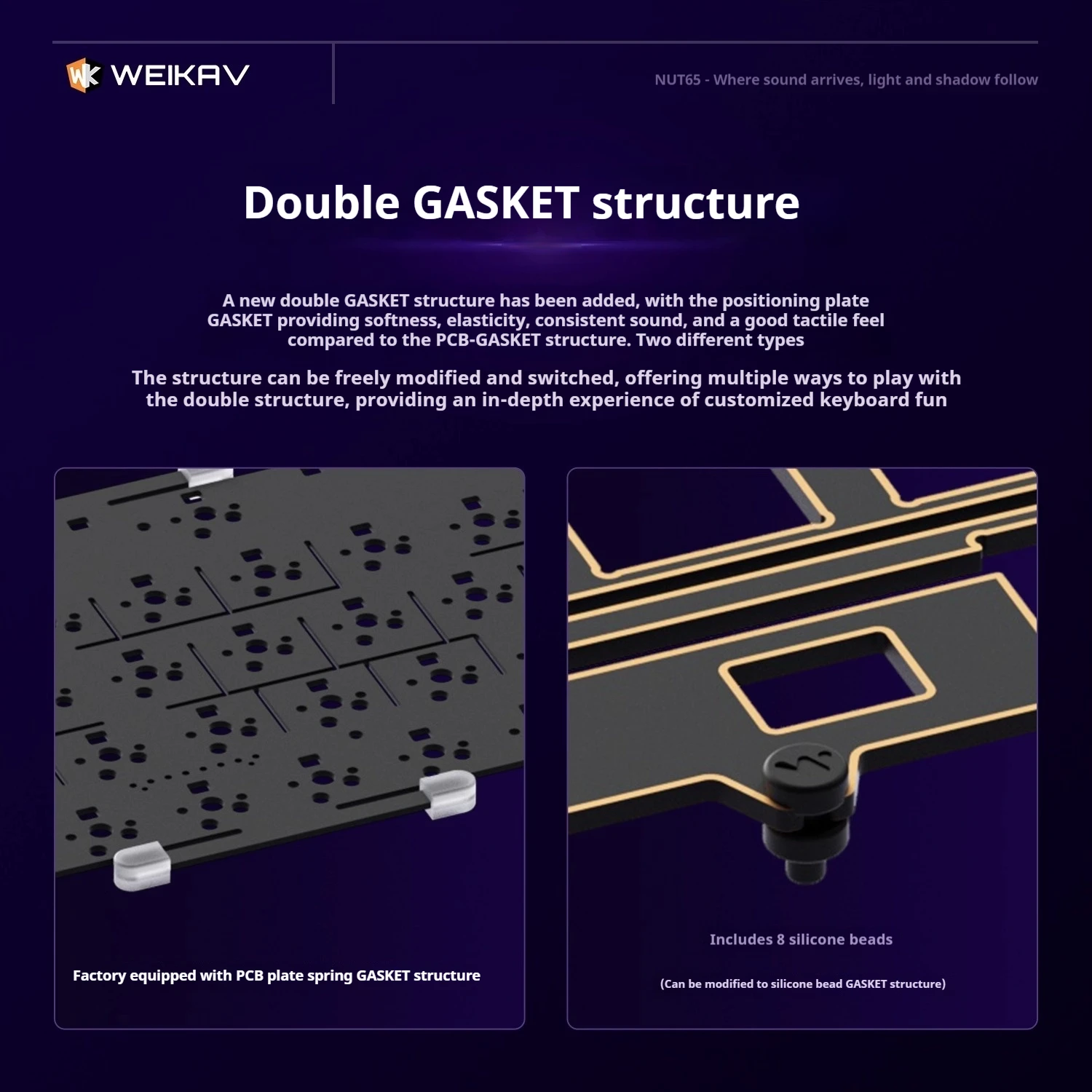 WK WEIKAV

NUT65 - Where sound arrives, light and shadow follow

Double GASKET structure

A new double GASKET structure has been added, with the positioning plate GASKET providing softness, elasticity, consistent sound, and a good tactile feel compared to the PCB-GASKET structure. Two different types

The structure can be freely modified and switched, offering multiple ways to play with the double structure, providing an in-depth experience of customized keyboard fun

Factory equipped with PCB plate spring GASKET structure

Includes 8 silicone beads

(Can be modified to silicone bead GASKET structure)