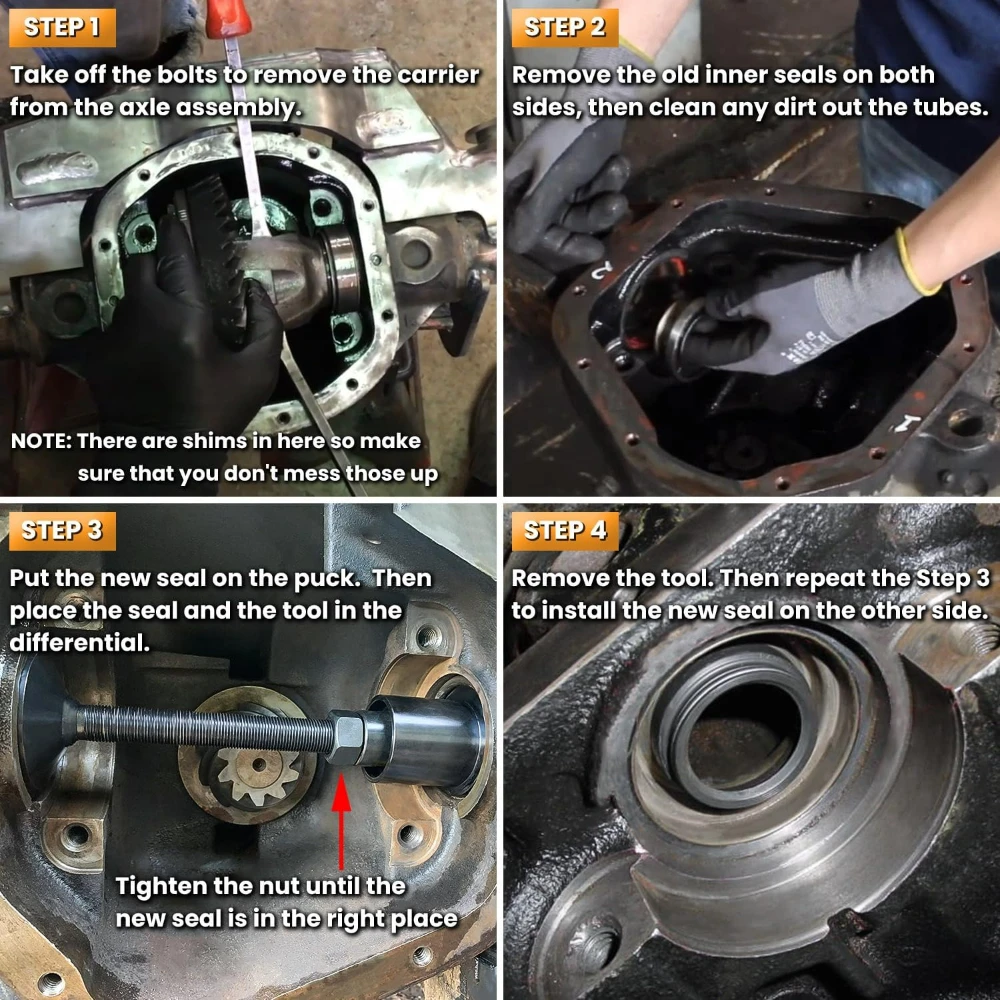 STEP 1

Take off the bolts to remove the carrier from the axle assembly.

NOTE: There are shims in here so make sure that you don't mess those up

STEP 2

Remove the old inner seals on both sides, then clean any dirt out the tubes.

STEP 3

Put the new seal on the puck. Then place the seal and the tool in the differential.

Tighten the nut until the new seal is in the right place

STEP 4

Remove the tool. Then repeat the Step 3 to install the new seal on the other side.