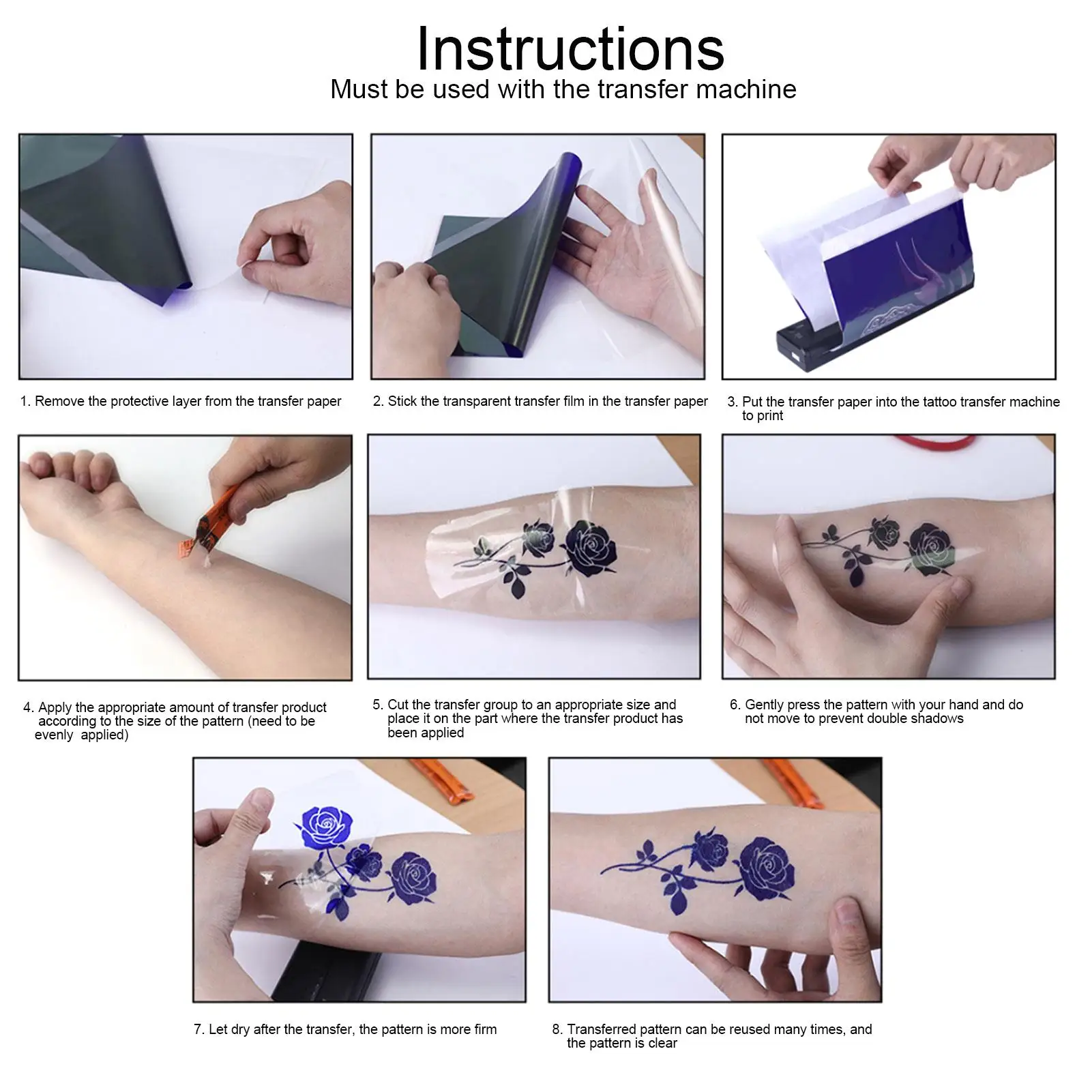 Instructions
Must be used with the transfer machine

1. Remove the protective layer from the transfer paper

2. Stick the transparent transfer film in the transfer paper

3. Put the transfer paper into the tattoo transfer machine to print

4. Apply the appropriate amount of transfer product according to the size of the pattern (need to be evenly applied)

5. Cut the transfer group to an appropriate size and place it on the part where the transfer product has been applied

6. Gently press the pattern with your hand and do not move to prevent double shadows

7. Let dry after the transfer, the pattern is more firm

8. Transferred pattern can be reused many times, and the pattern is clear