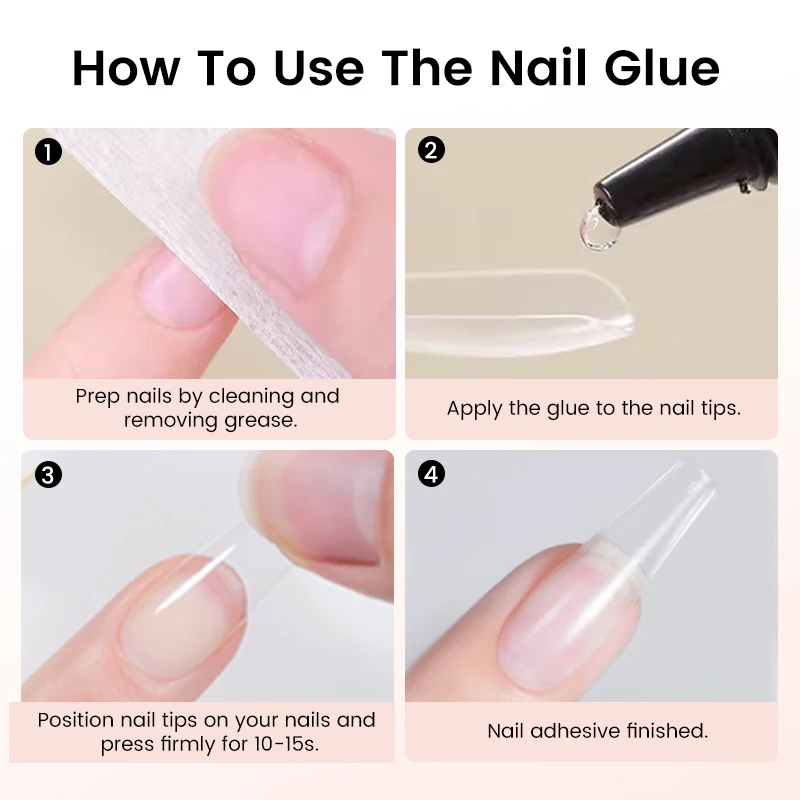 How To Use The Nail Glue

1
Prep nails by cleaning and removing grease.

2
Apply the glue to the nail tips.

3
Position nail tips on your nails and press firmly for 10-15s.

4
Nail adhesive finished.