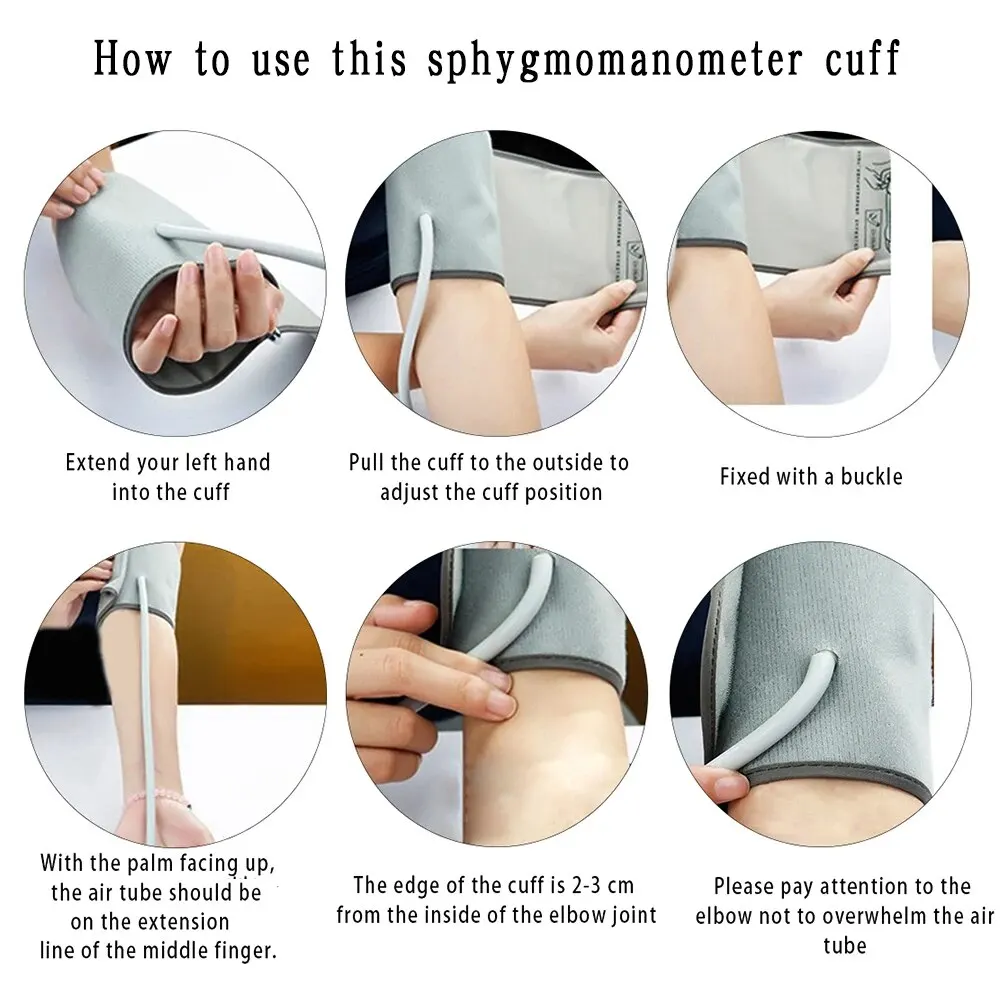 How to use this sphygmomanometer cuff

Extend your left hand into the cuff

Pull the cuff to the outside to adjust the cuff position

Fixed with a buckle

With the palm facing up, the air tube should be on the extension line of the middle finger.

The edge of the cuff is 2-3 cm from the inside of the elbow joint

Please pay attention to the elbow not to overwhelm the air tube