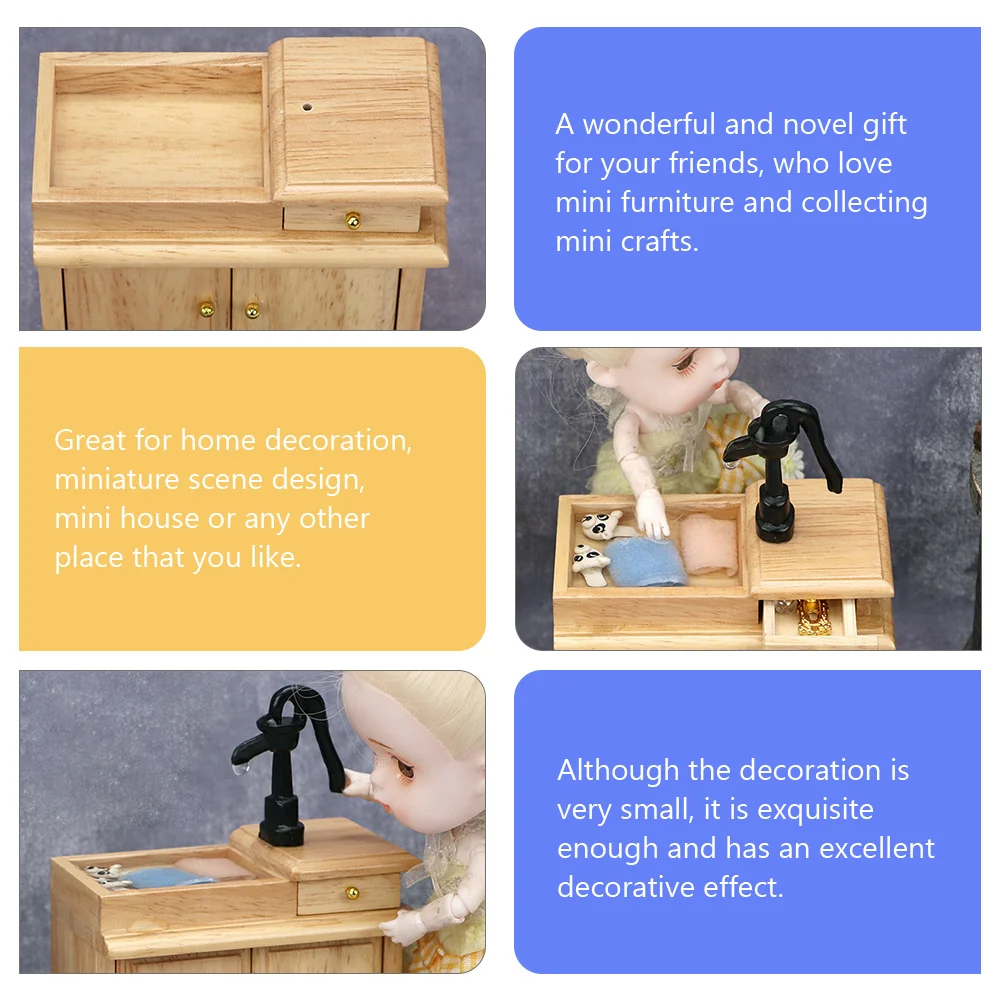 A wonderful and novel gift for your friends, who love mini furniture and collecting mini crafts.

Great for home decoration, miniature scene design, mini house or any other place that you like.

Although the decoration is very small, it is exquisite enough and has an excellent decorative effect.