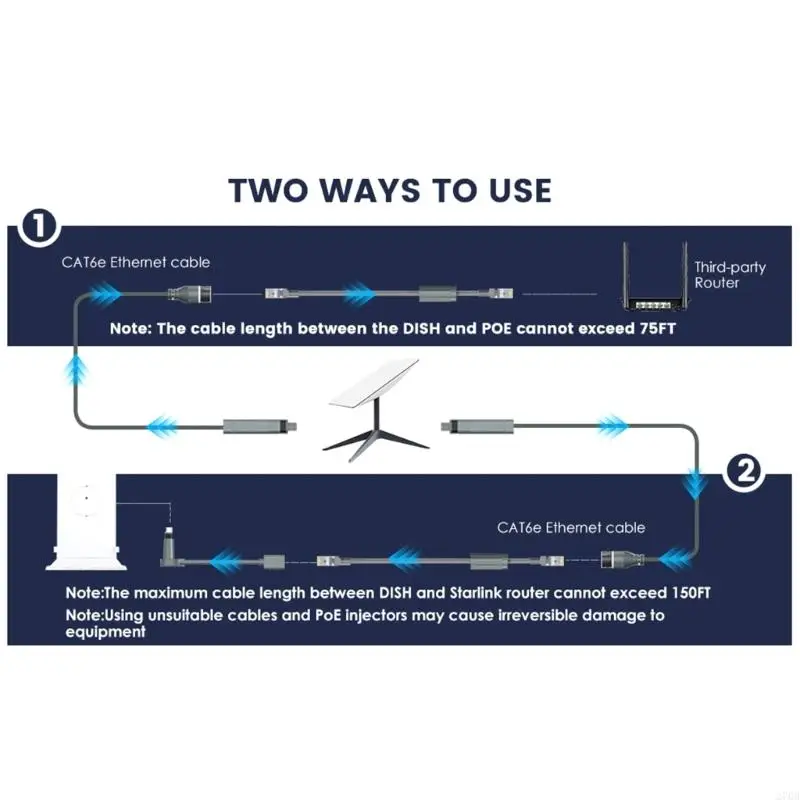 TWO WAYS TO USE

1

CAT6e Ethernet cable

Third-party Router

Note: The cable length between the DISH and POE cannot exceed 75FT

2

CAT6e Ethernet cable

Note:The maximum cable length between DISH and Starlink router cannot exceed 150FT

Note:Using unsuitable cables and PoE injectors may cause irreversible damage to equipment