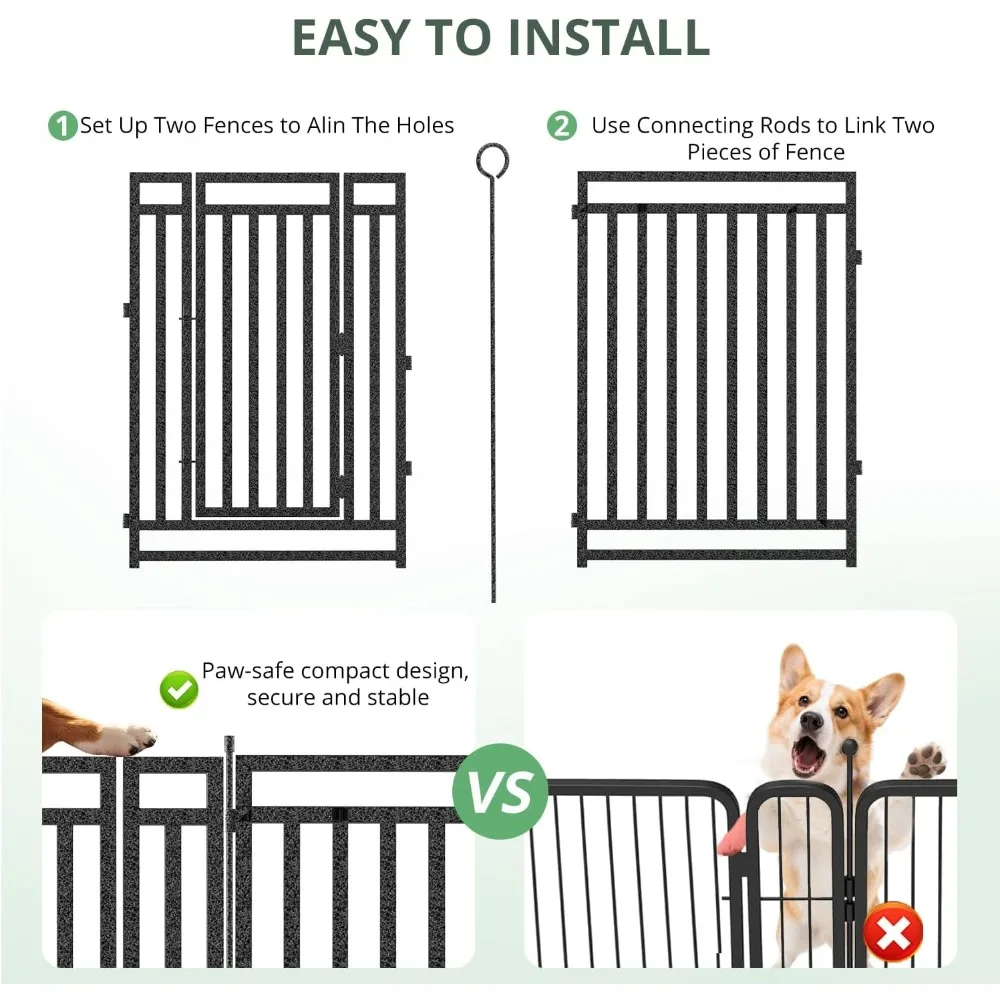 EASY TO INSTALL

1 Set Up Two Fences to Alin The Holes

2 Use Connecting Rods to Link Two Pieces of Fence

Paw-safe compact design, secure and stable

VS