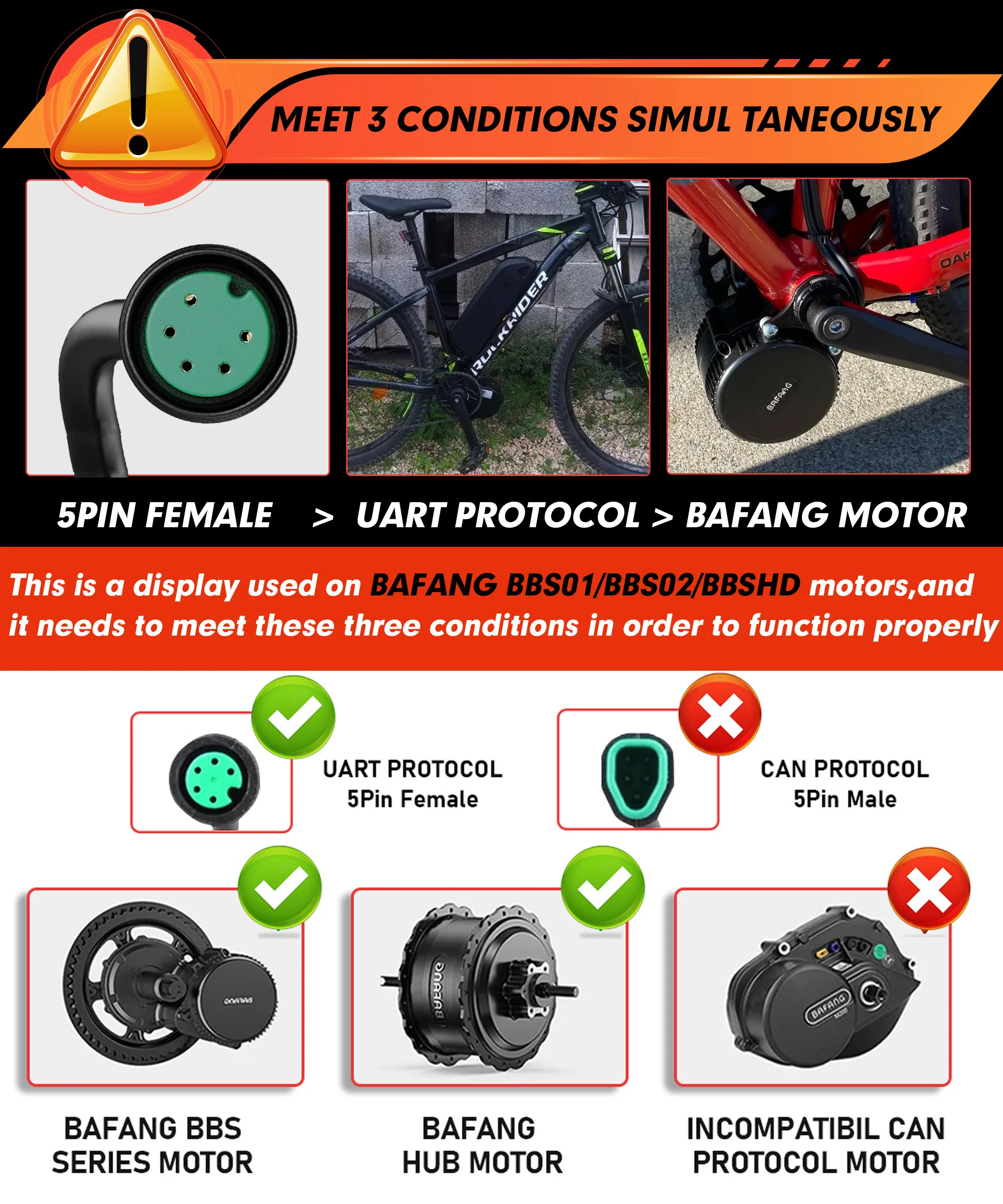 MEET 3 CONDITIONS SIMUL TANEOUSLY

ROCKRIDER

OAK

BAFANG

5PIN FEMALE > UART PROTOCOL > BAFANG MOTOR

This is a display used on BAFANG BBS01/BBS02/BBSHD motors,and it needs to meet these three conditions in order to function properly

UART PROTOCOL
5Pin Female

CAN PROTOCOL
5Pin Male

BAFANG

BAFANG

BAFANG

BAFANG BBS SERIES MOTOR

BAFANG HUB MOTOR

INCOMPATIBIL CAN PROTOCOL MOTOR