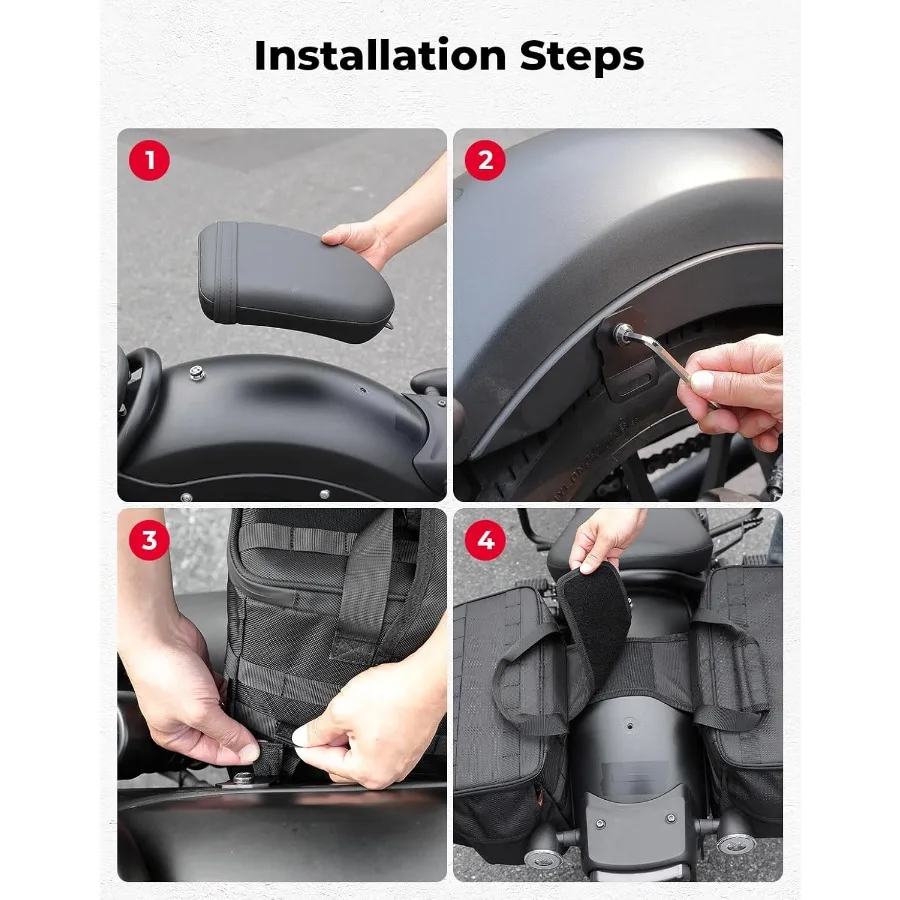 Installation Steps

1

2

3

4