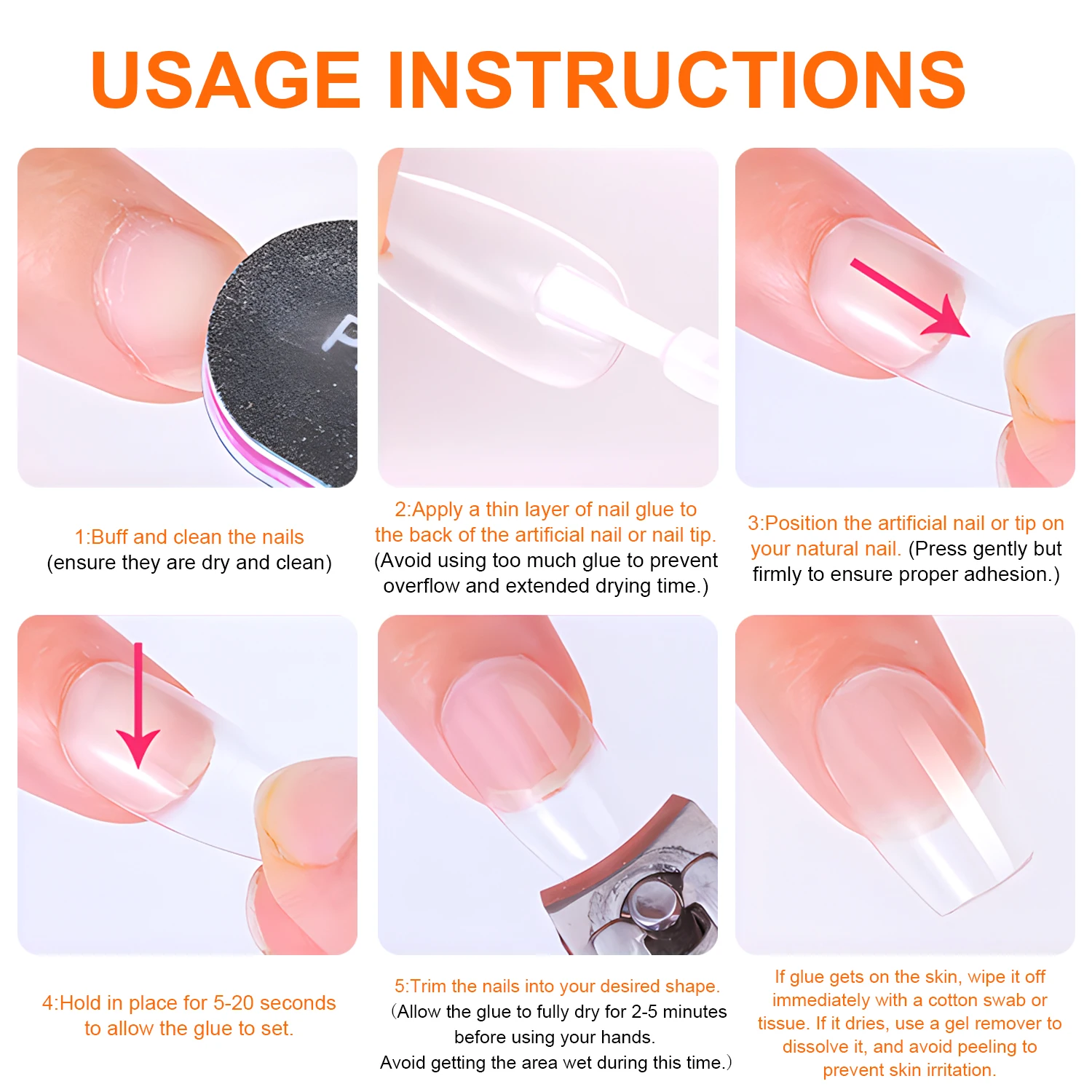 USAGE INSTRUCTIONS

1:Buff and clean the nails
(ensure they are dry and clean)

2:Apply a thin layer of nail glue to the back of the artificial nail or nail tip.
(Avoid using too much glue to prevent overflow and extended drying time.)

3:Position the artificial nail or tip on your natural nail. (Press gently but firmly to ensure proper adhesion.)

4:Hold in place for 5-20 seconds to allow the glue to set.

5:Trim the nails into your desired shape.
（Allow the glue to fully dry for 2-5 minutes before using your hands.
Avoid getting the area wet during this time.）

If glue gets on the skin, wipe it off immediately with a cotton swab or tissue. If it dries, use a gel remover to dissolve it, and avoid peeling to prevent skin irritation.