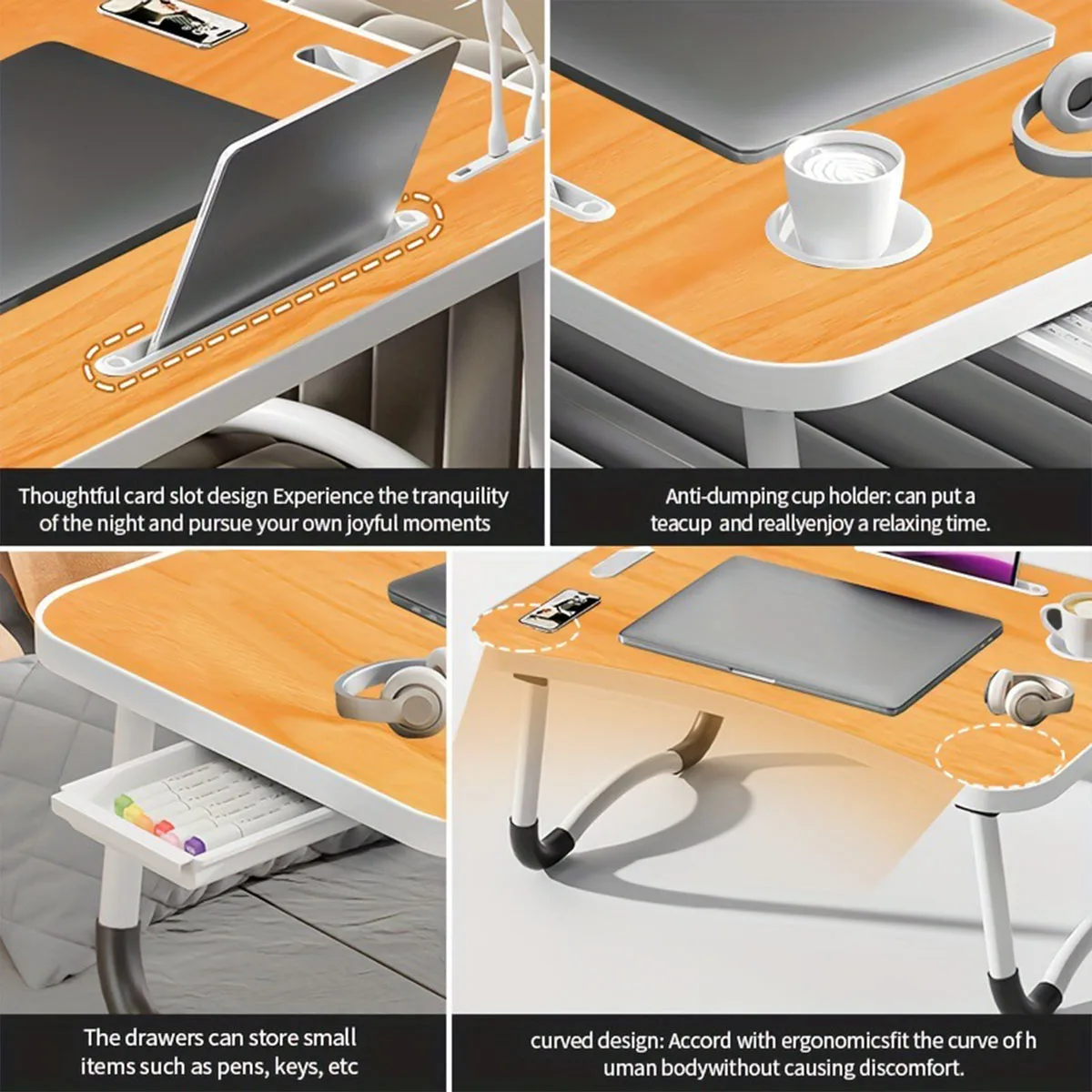 Thoughtful card slot design Experience the tranquility of the night and pursue your own joyful moments

Anti-dumping cup holder: can put a teacup and reallyenjoy a relaxing time.

The drawers can store small items such as pens, keys, etc

curved design: Accord with ergonomicsfit the curve of h uman bodywithout causing discomfort.