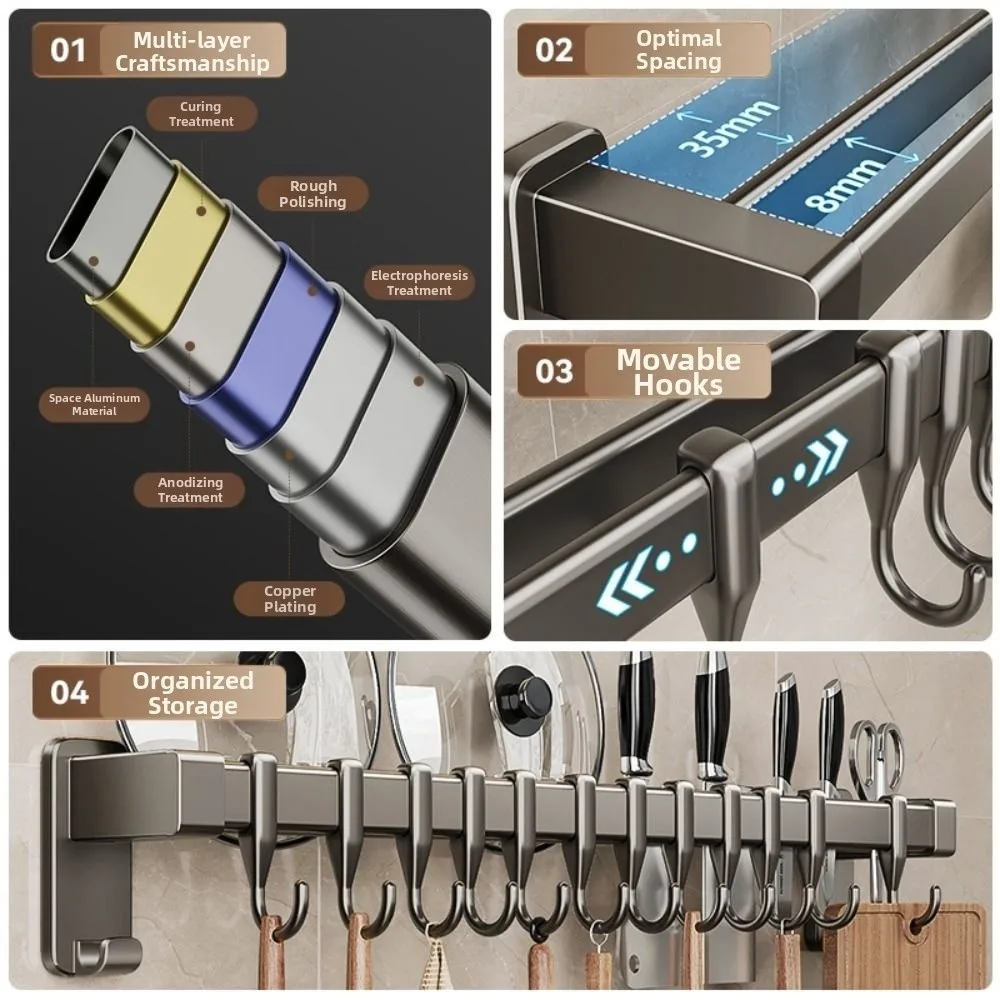 01 Multi-layer Craftsmanship

Curing Treatment

Rough Polishing

Electrophoresis Treatment

Space Aluminum Material

Anodizing Treatment

Copper Plating

02 Optimal Spacing

35mm

8mm

03 Movable Hooks

04 Organized Storage