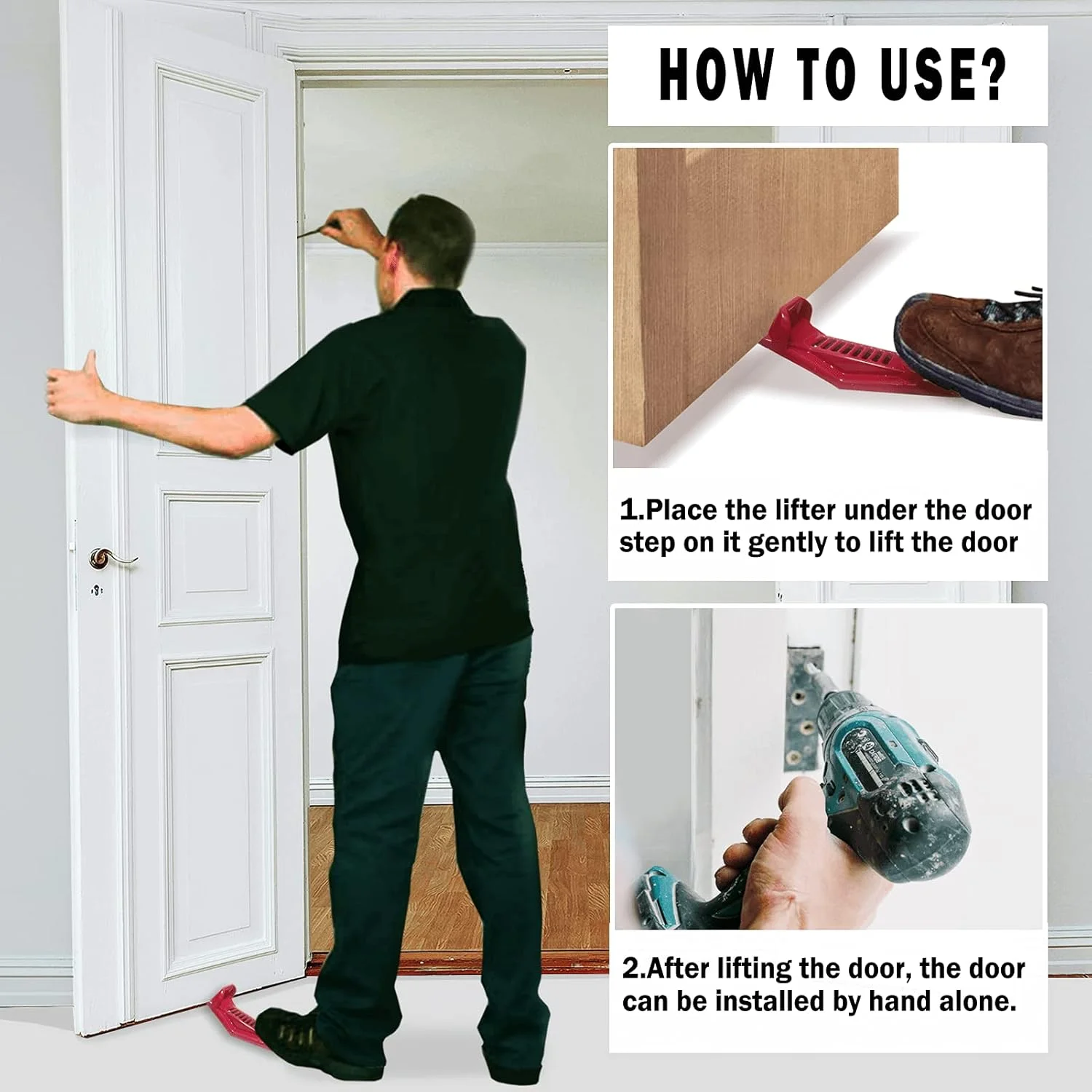 HOW TO USE?

1.Place the lifter under the door step on it gently to lift the door

2.After lifting the door, the door can be installed by hand alone.