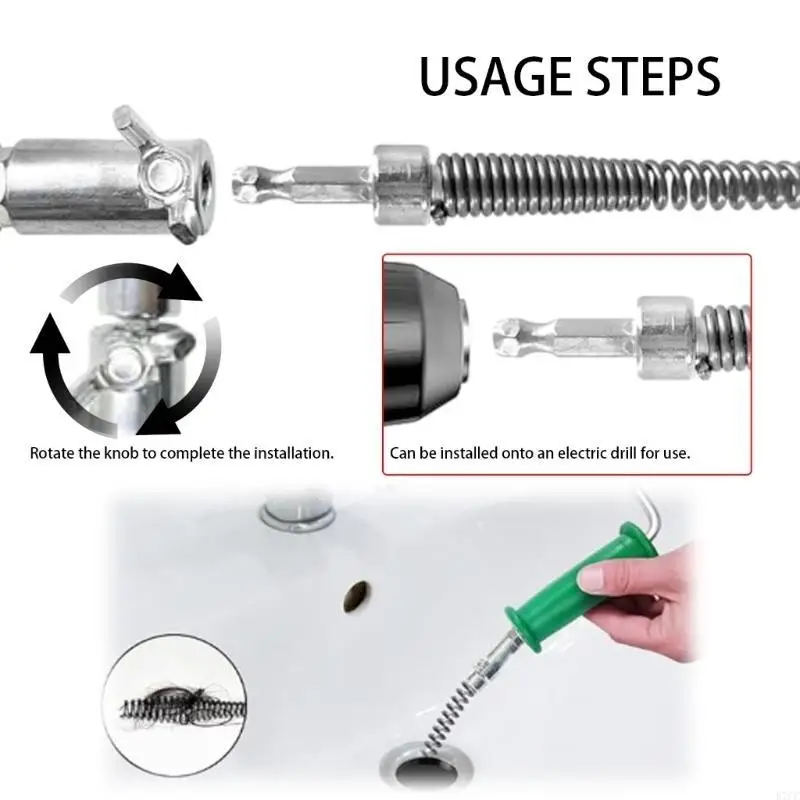 USAGE STEPS

Rotate the knob to complete the installation.

Can be installed onto an electric drill for use.