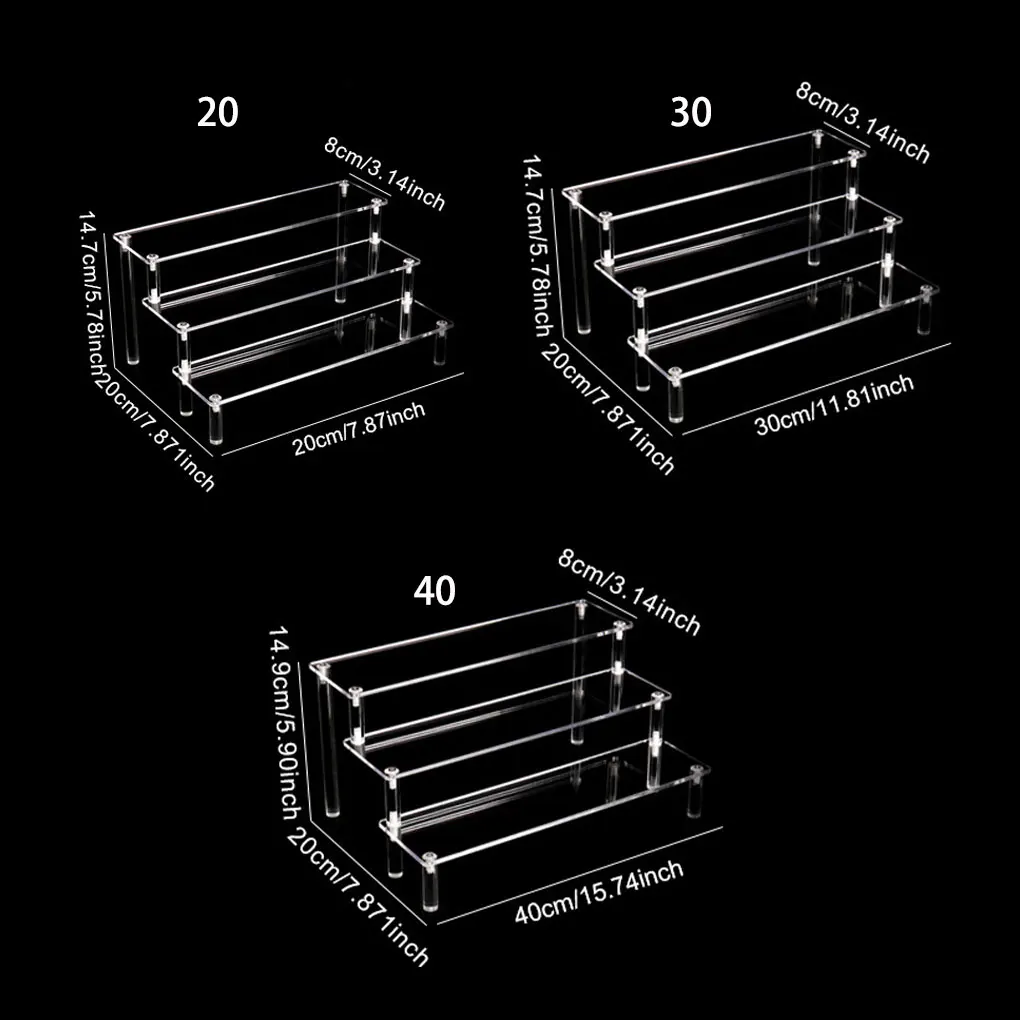 20

8cm/3.14inch

14.7cm/5.78inch

20cm/7.871inch

20cm/7.87inch

30

8cm/3.14inch

14.7cm/5.78inch

20cm/7.871inch

30cm/11.81inch

40

8cm/3.14inch

14.9cm/5.90inch

20cm/7.871inch

40cm/15.74inch