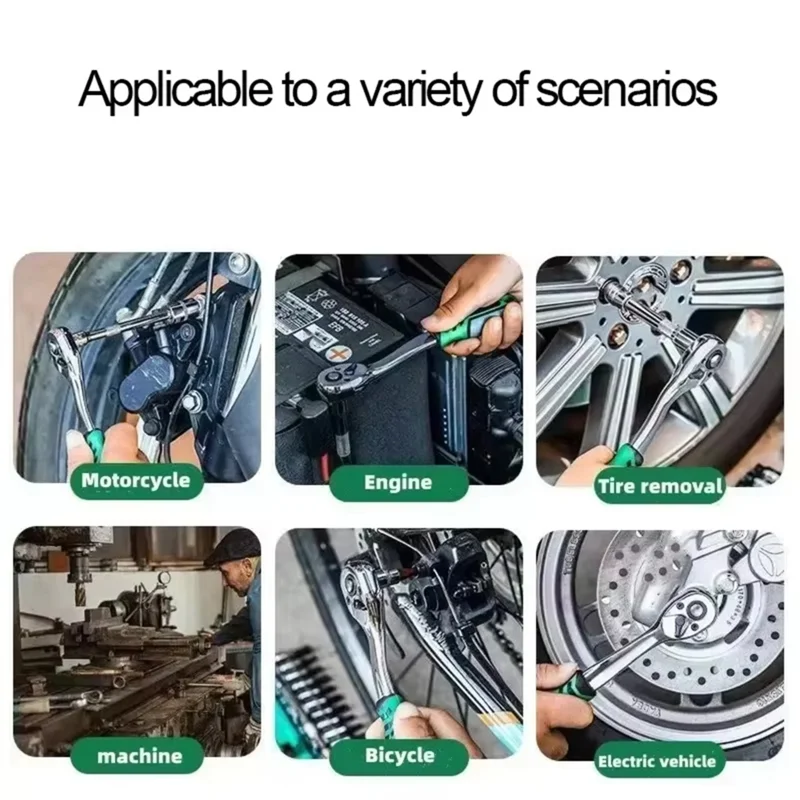 Applicable to a variety of scenarios

Motorcycle

Engine

Tire removal

machine

Bicycle

Electric vehicle