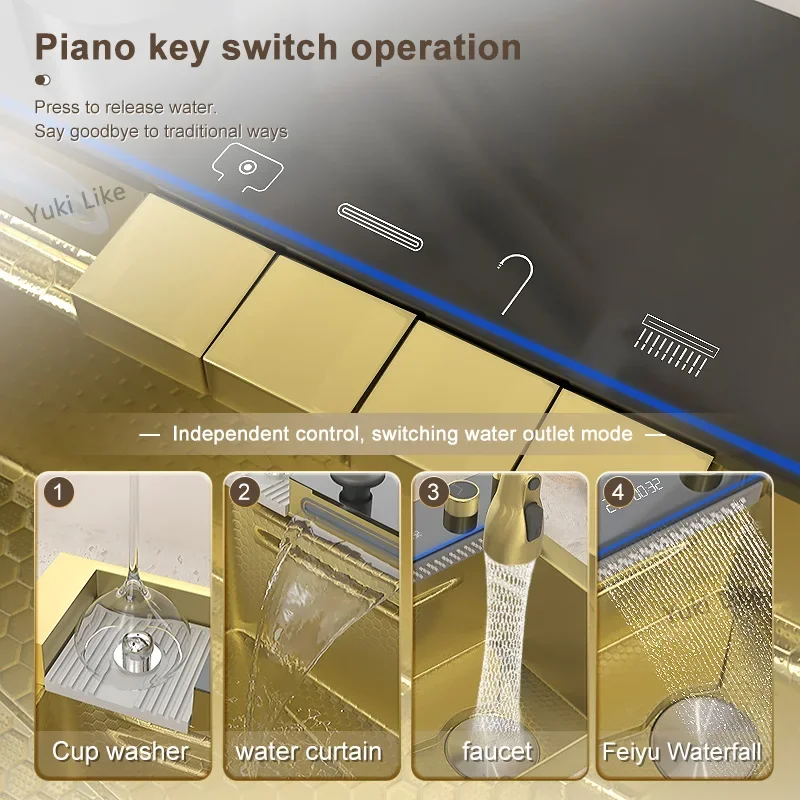 Piano key switch operation

Press to release water.
Say goodbye to traditional ways

Yuki Like

— Independent control, switching water outlet mode —

1
Cup washer

2
water curtain

3
faucet

4
Feiyu Waterfall