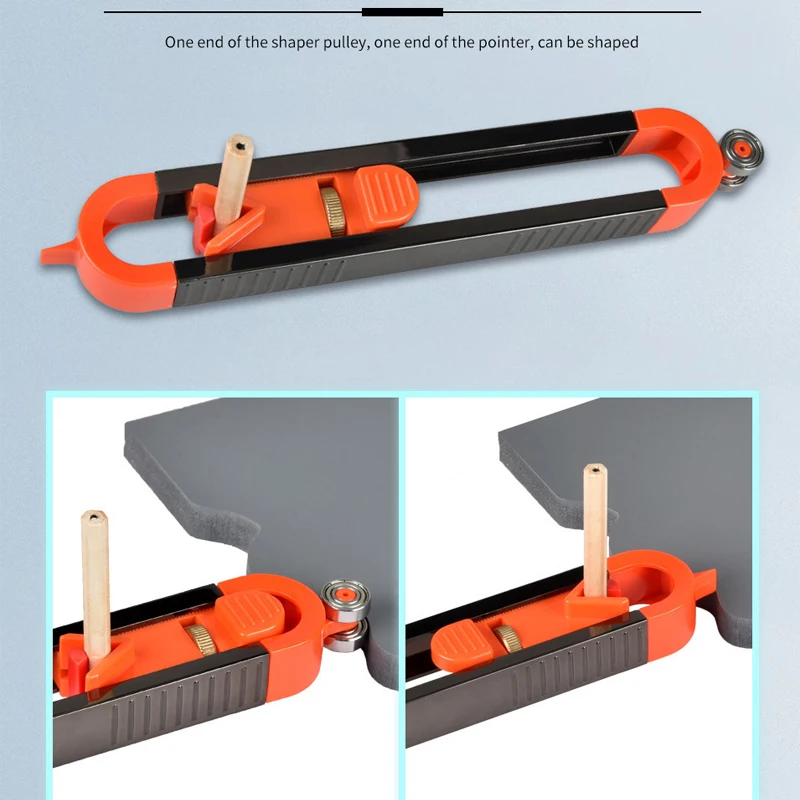 One end of the shaper pulley, one end of the pointer, can be shaped