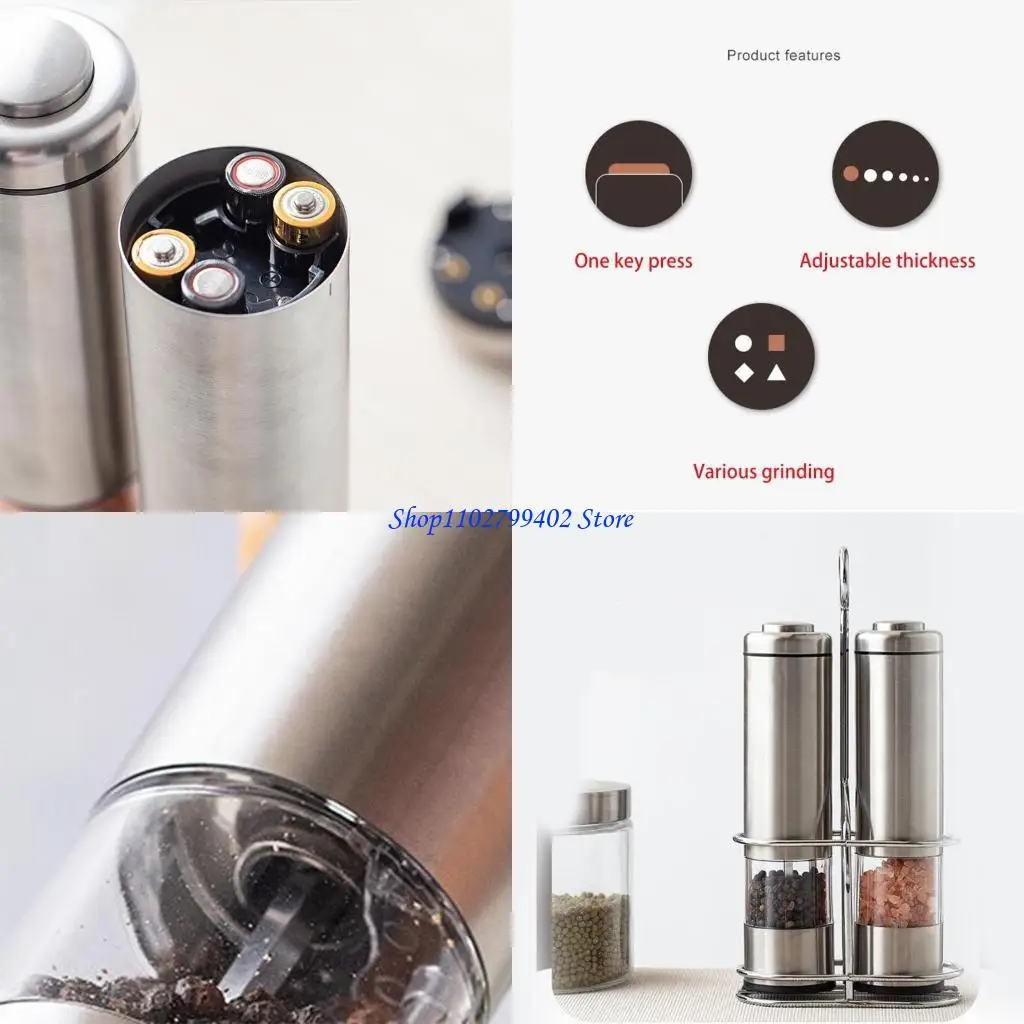 Product features

One key press

Adjustable thickness

Various grinding

Shop1102799402 Store