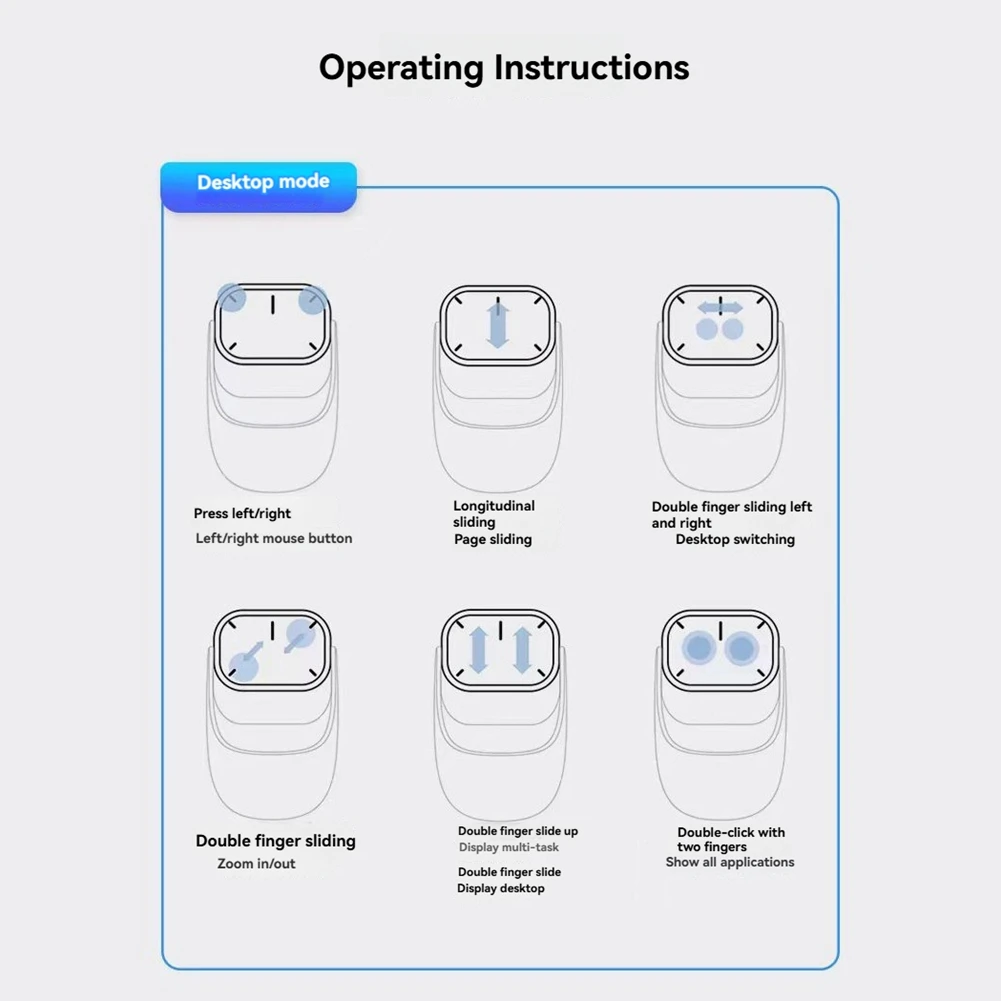 Operating Instructions

Desktop mode

Press left/right
Left/right mouse button

Longitudinal sliding
Page sliding

Double finger sliding left and right
Desktop switching

Double finger sliding
Zoom in/out

Double finger slide up
Display multi-task
Double finger slide
Display desktop

Double-click with two fingers
Show all applications