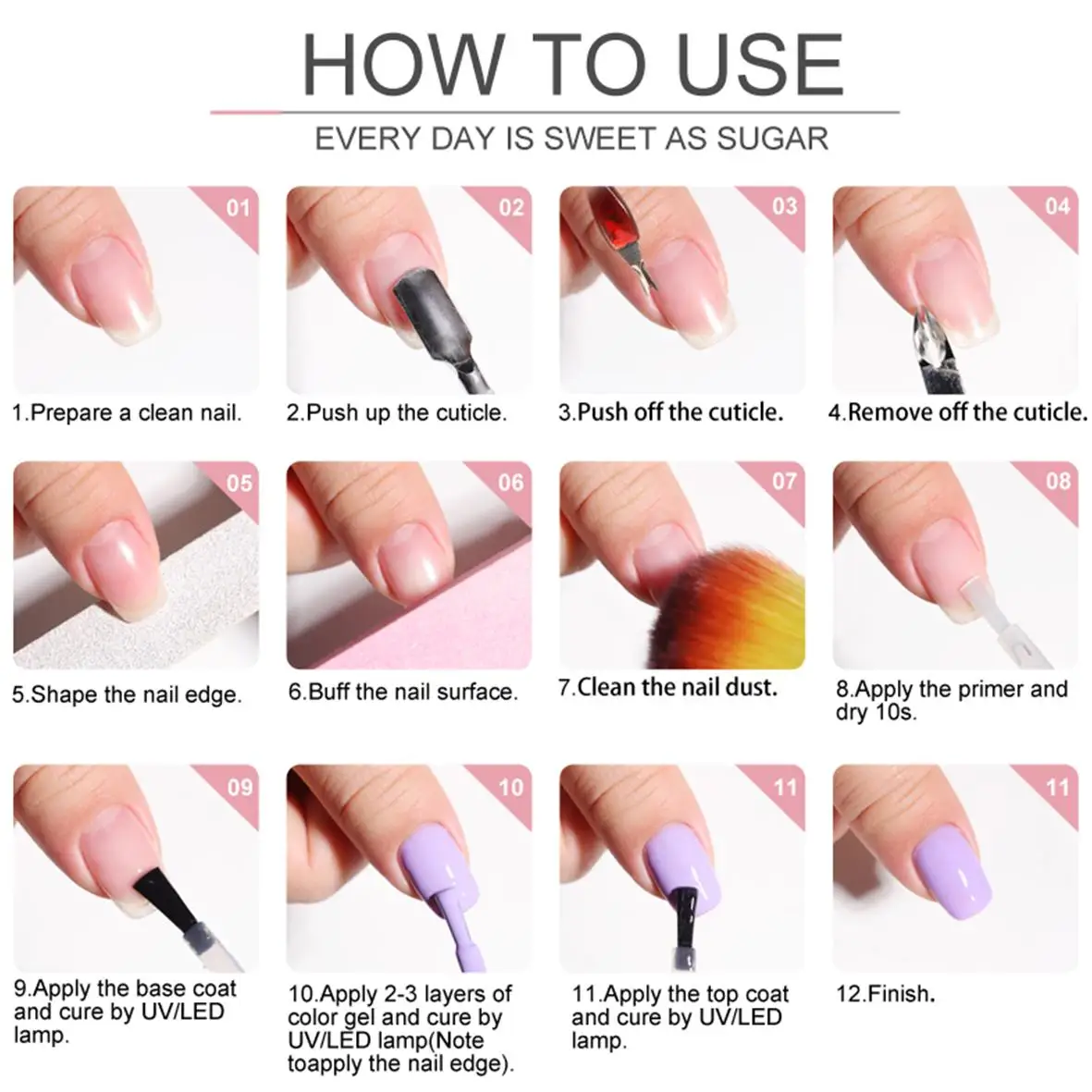 HOW TO USE

EVERY DAY IS SWEET AS SUGAR

01

1.Prepare a clean nail.

02

2.Push up the cuticle.

03

3.Push off the cuticle.

04

4.Remove off the cuticle.

05

5.Shape the nail edge.

06

6.Buff the nail surface.

07

7.Clean the nail dust.

08

8.Apply the primer and dry 10s.

09

9.Apply the base coat and cure by UV/LED lamp.

10

10.Apply 2-3 layers of color gel and cure by UV/LED lamp(Note toapply the nail edge).

11

11.Apply the top coat and cure by UV/LED lamp.

11

12.Finish.