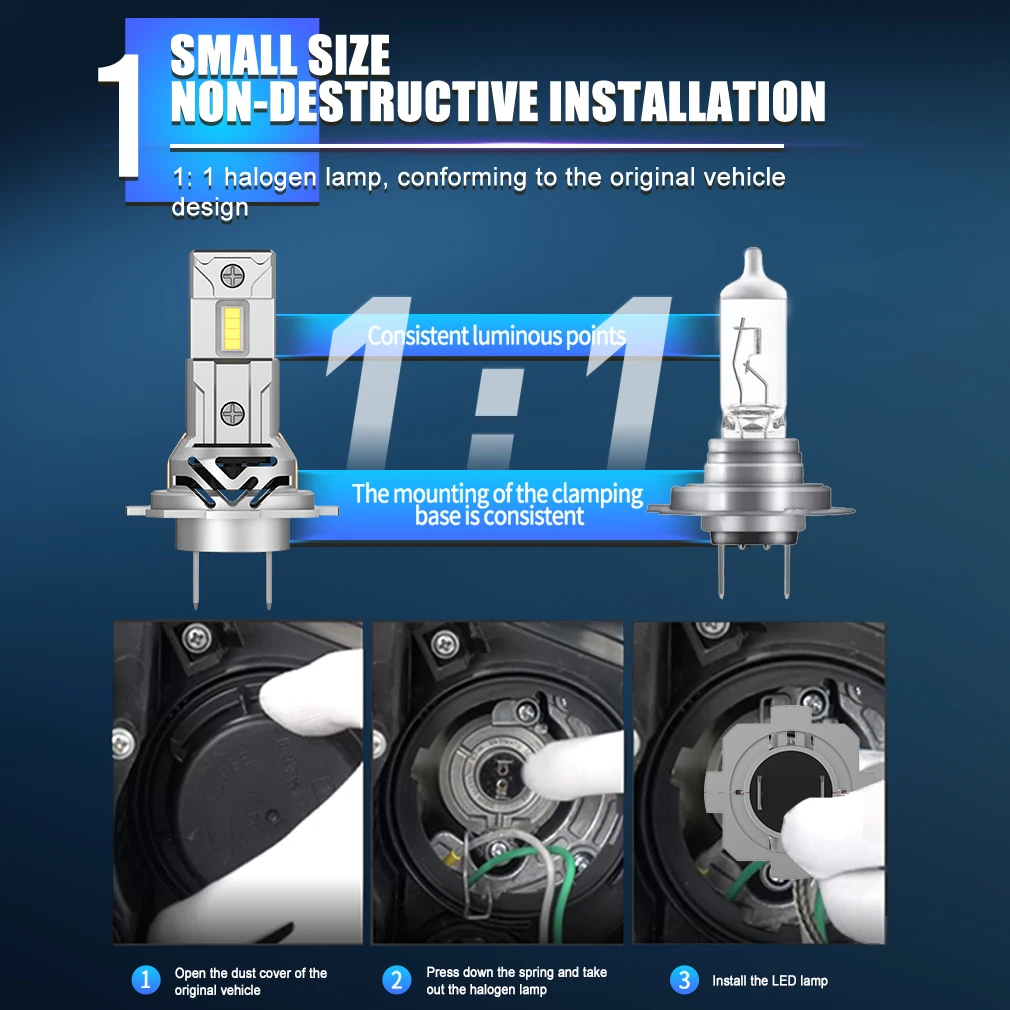 1 SMALL SIZE
NON-DESTRUCTIVE INSTALLATION

1: 1 halogen lamp, conforming to the original vehicle design

1:1

Consistent luminous points

The mounting of the clamping base is consistent

1 Open the dust cover of the original vehicle

2 Press down the spring and take out the halogen lamp

3 Install the LED lamp