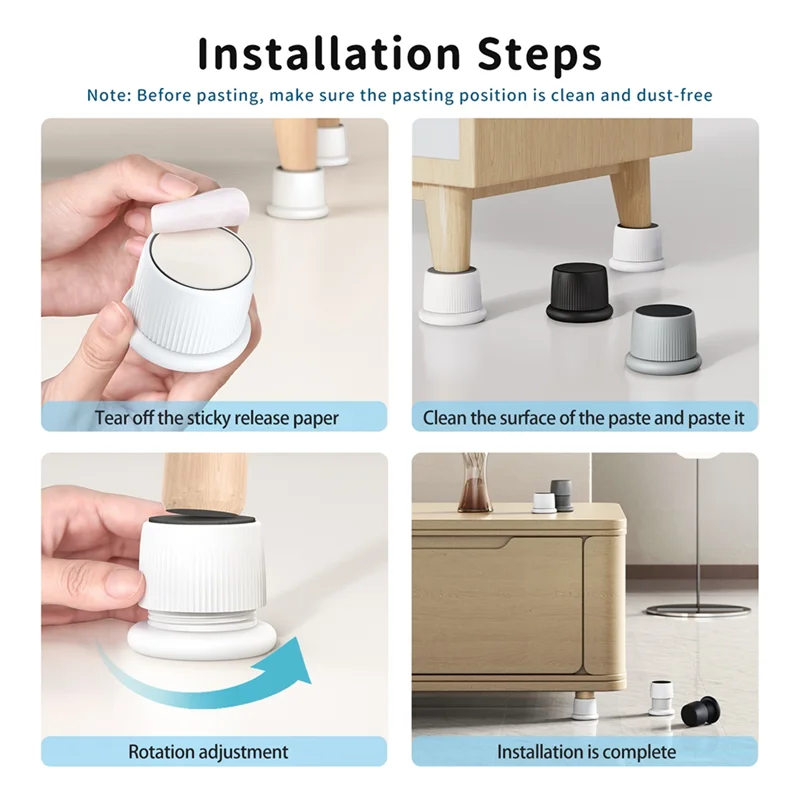 Installation Steps

Note: Before pasting, make sure the pasting position is clean and dust-free

Tear off the sticky release paper

Clean the surface of the paste and paste it

Rotation adjustment

Installation is complete