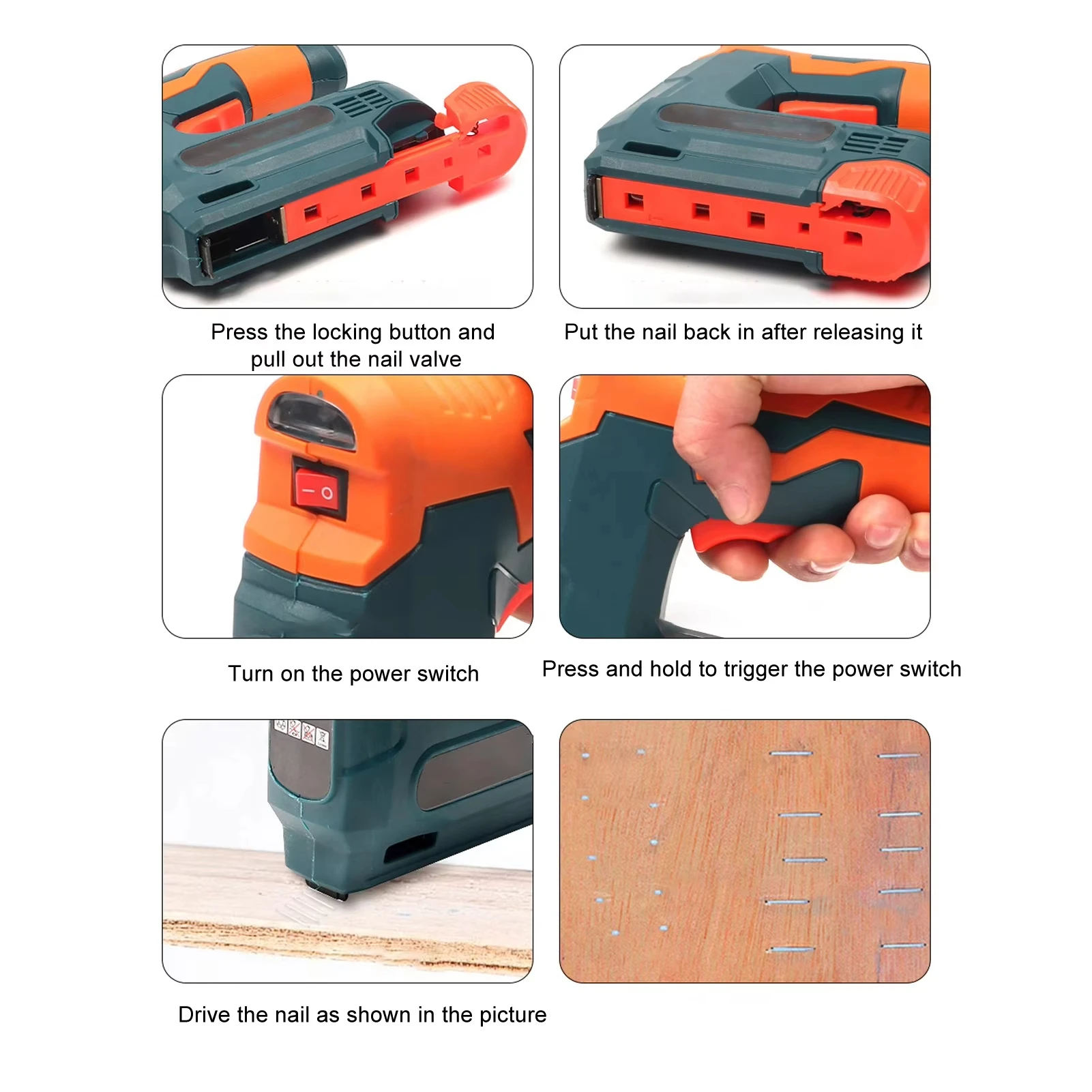 Press the locking button and pull out the nail valve

Put the nail back in after releasing it

Turn on the power switch

Press and hold to trigger the power switch

Drive the nail as shown in the picture