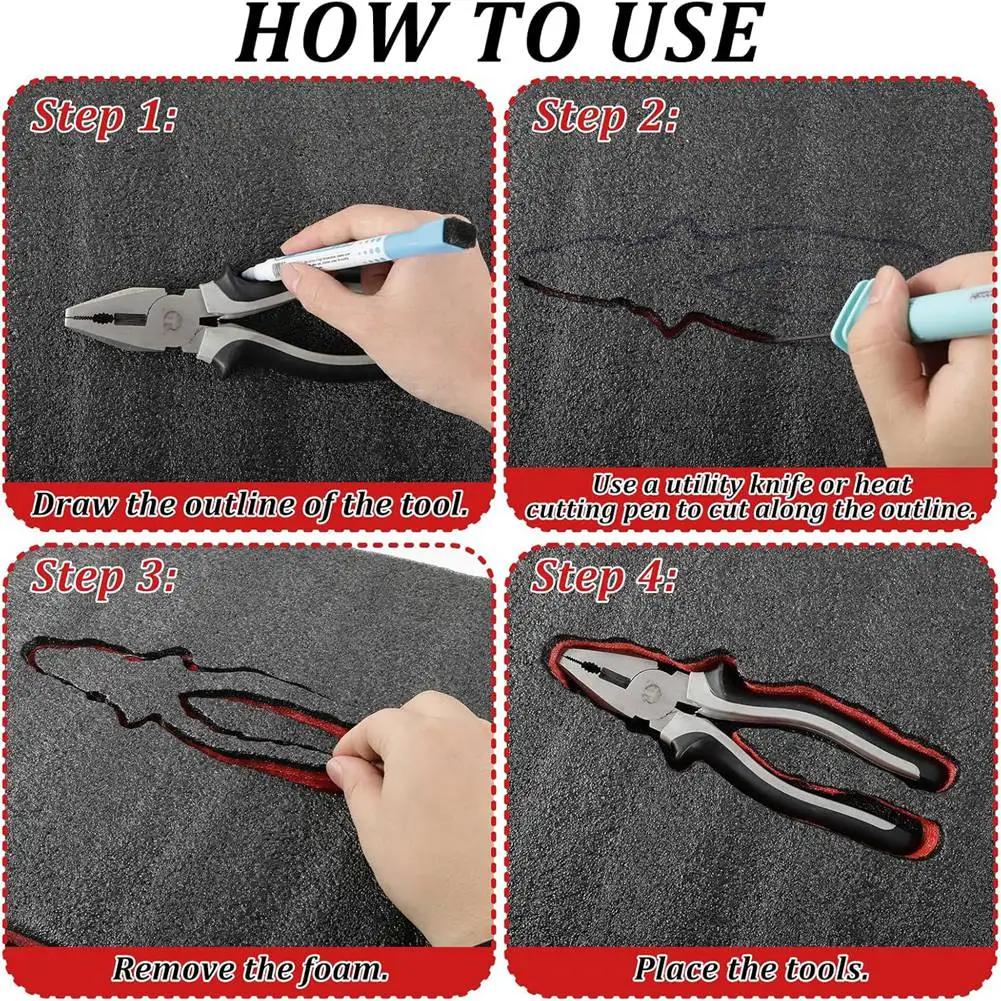 HOW TO USE

Step 1:

Draw the outline of the tool.

Step 2:

Use a utility knife or heat cutting pen to cut along the outline.

Step 3:

Remove the foam.

Step 4:

Place the tools.