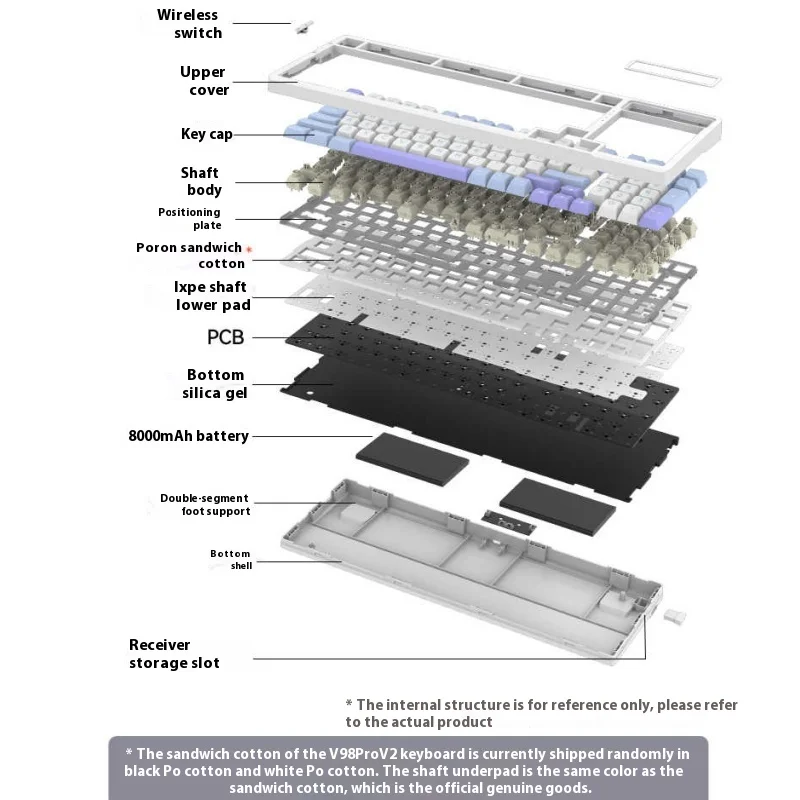 Wireless switch

Upper cover

Key cap

Shaft body

Positioning plate

Poron sandwich cotton

Ixpe shaft lower pad

PCB

Bottom silica gel

8000mAh battery

Double-segment foot support

Bottom shell

Receiver storage slot

* The internal structure is for reference only, please refer to the actual product

* The sandwich cotton of the V98ProV2 keyboard is currently shipped randomly in black Po cotton and white Po cotton. The shaft underpad is the same color as the sandwich cotton, which is the official genuine goods.