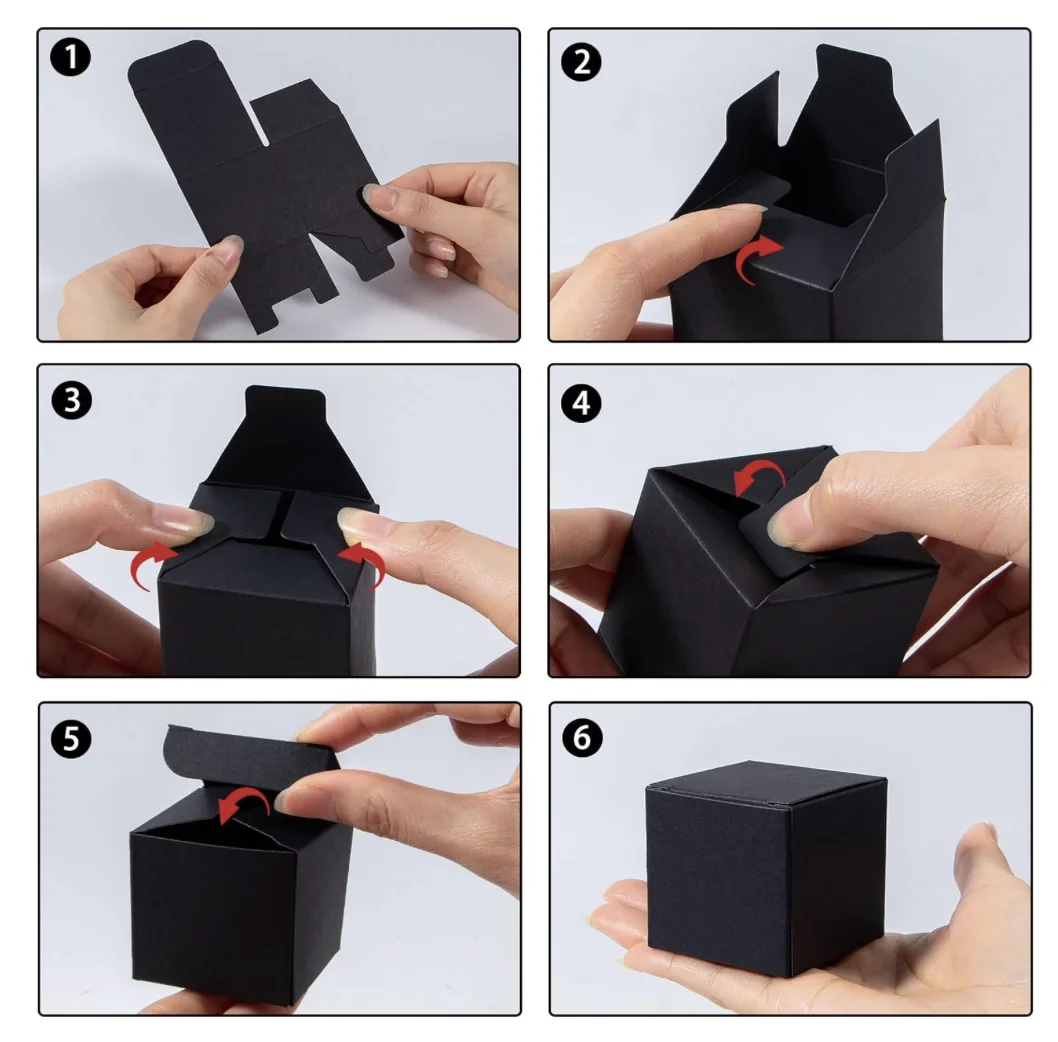 1

2

3

4

5

6