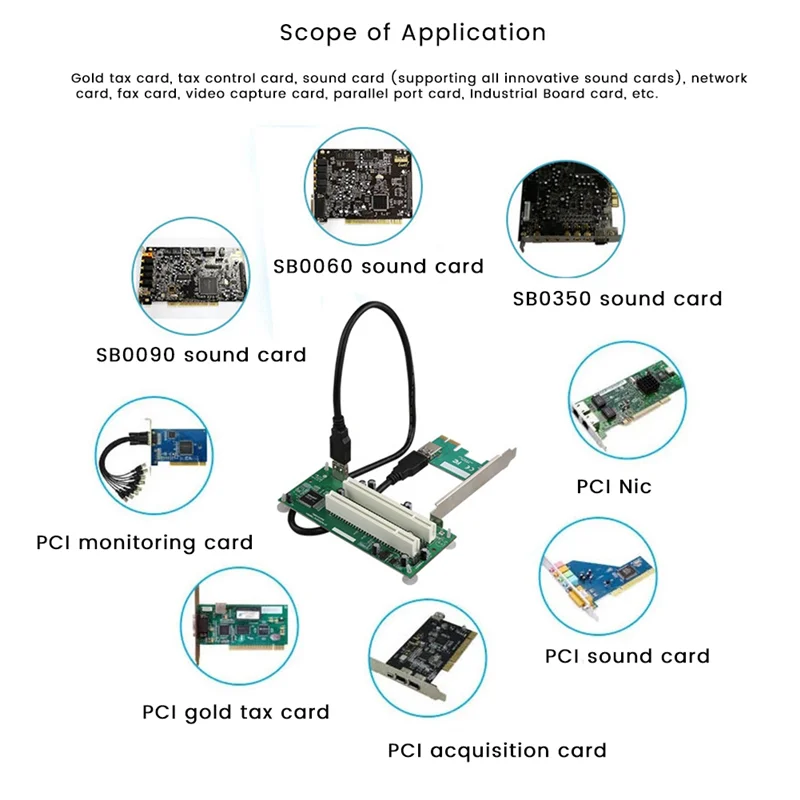 Scope of Application

Gold tax card, tax control card, sound card (supporting all innovative sound cards), network card, fax card, video capture card, parallel port card, Industrial Board card, etc.

SB0060 sound card

SB0350 sound card

SB0090 sound card

PCI Nic

PCI monitoring card

PCI sound card

PCI gold tax card

PCI acquisition card