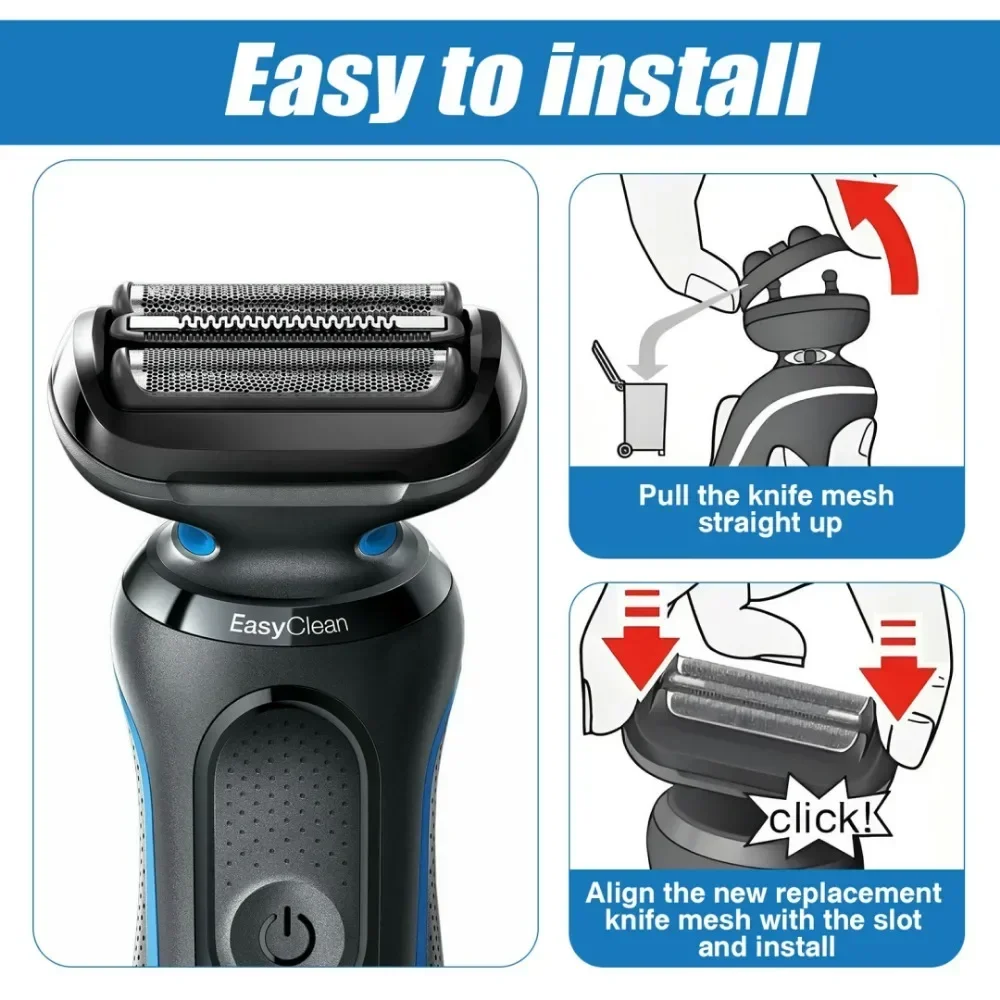 Easy to install

EasyClean

Pull the knife mesh straight up

click!

Align the new replacement knife mesh with the slot and install