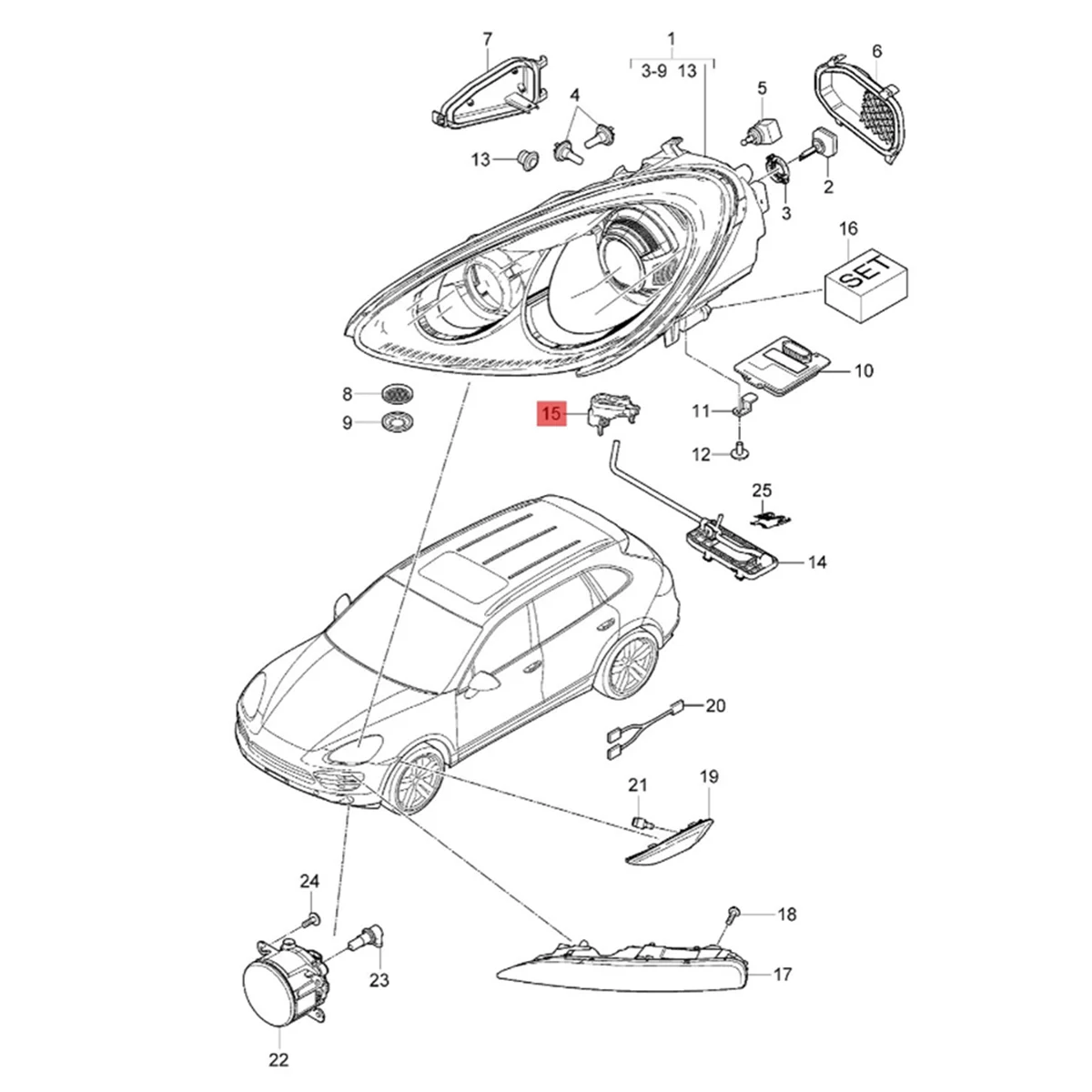 7
1
3-9 13
6
4
5
13
2
3
16
SET
10
8
9
15
11
12
25
14
20
21
19
24
18
23
17
22