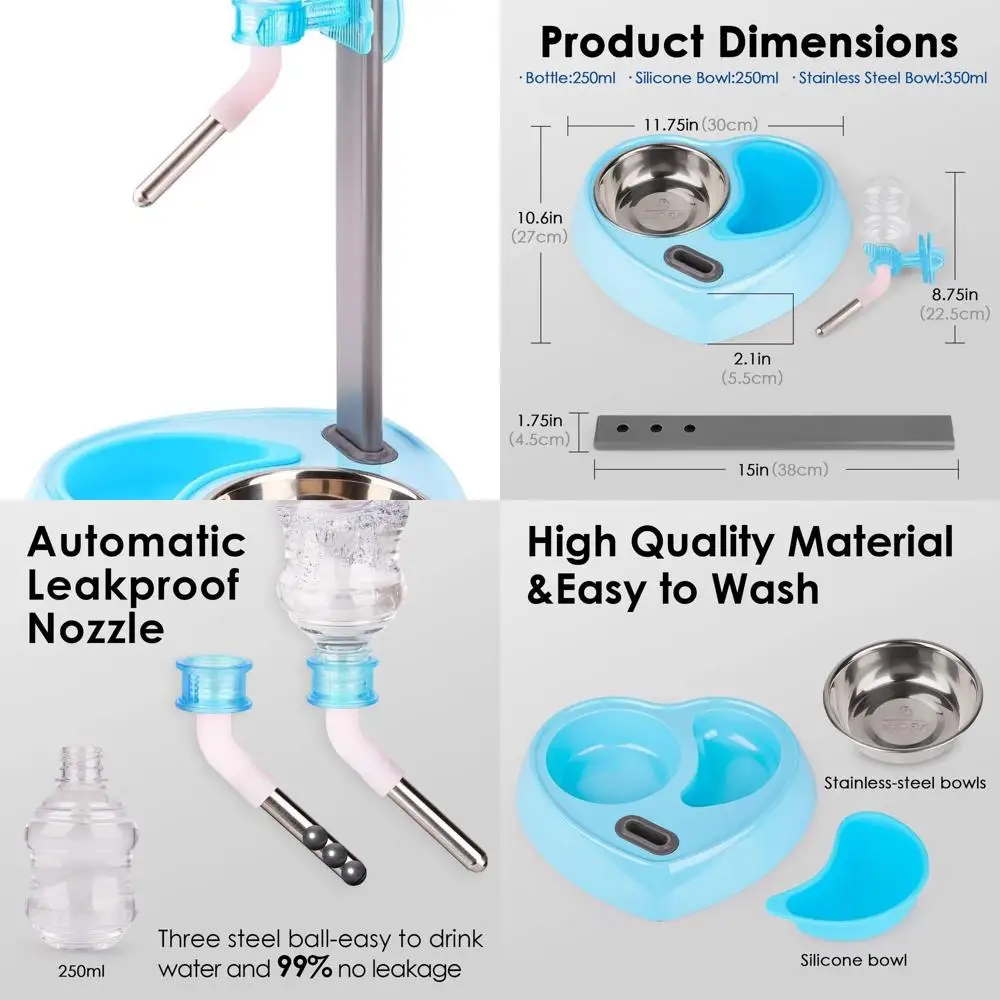 Product Dimensions

· Bottle:250ml · Silicone Bowl:250ml · Stainless Steel Bowl:350ml

11.75in (30cm)

10.6in (27cm)

8.75in (22.5cm)

2.1in (5.5cm)

1.75in (4.5cm)

15in (38cm)

Automatic Leakproof Nozzle

250ml

Three steel ball-easy to drink water and 99% no leakage

High Quality Material &Easy to Wash

Stainless-steel bowls

Silicone bowl